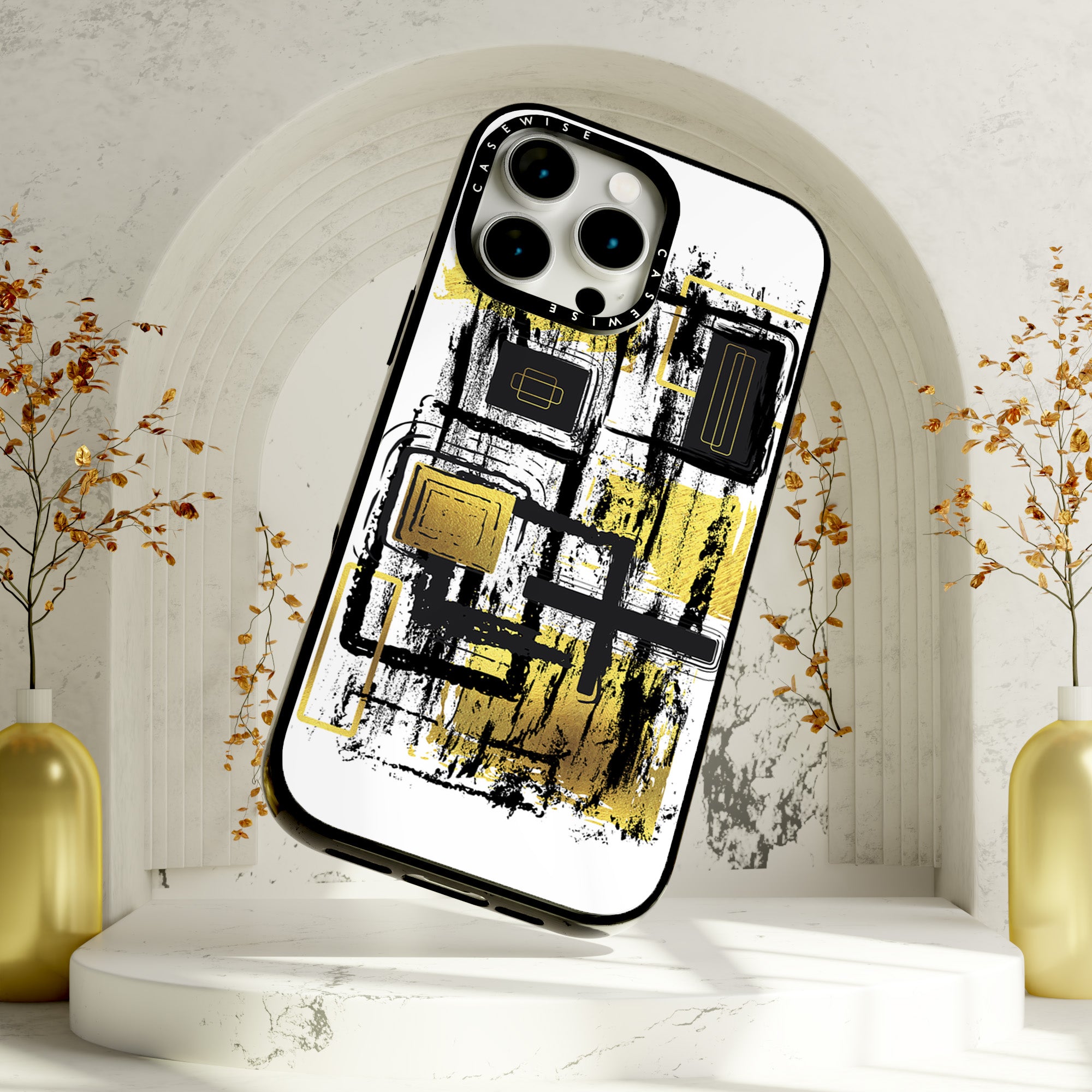 CASEWISE CASEWISE