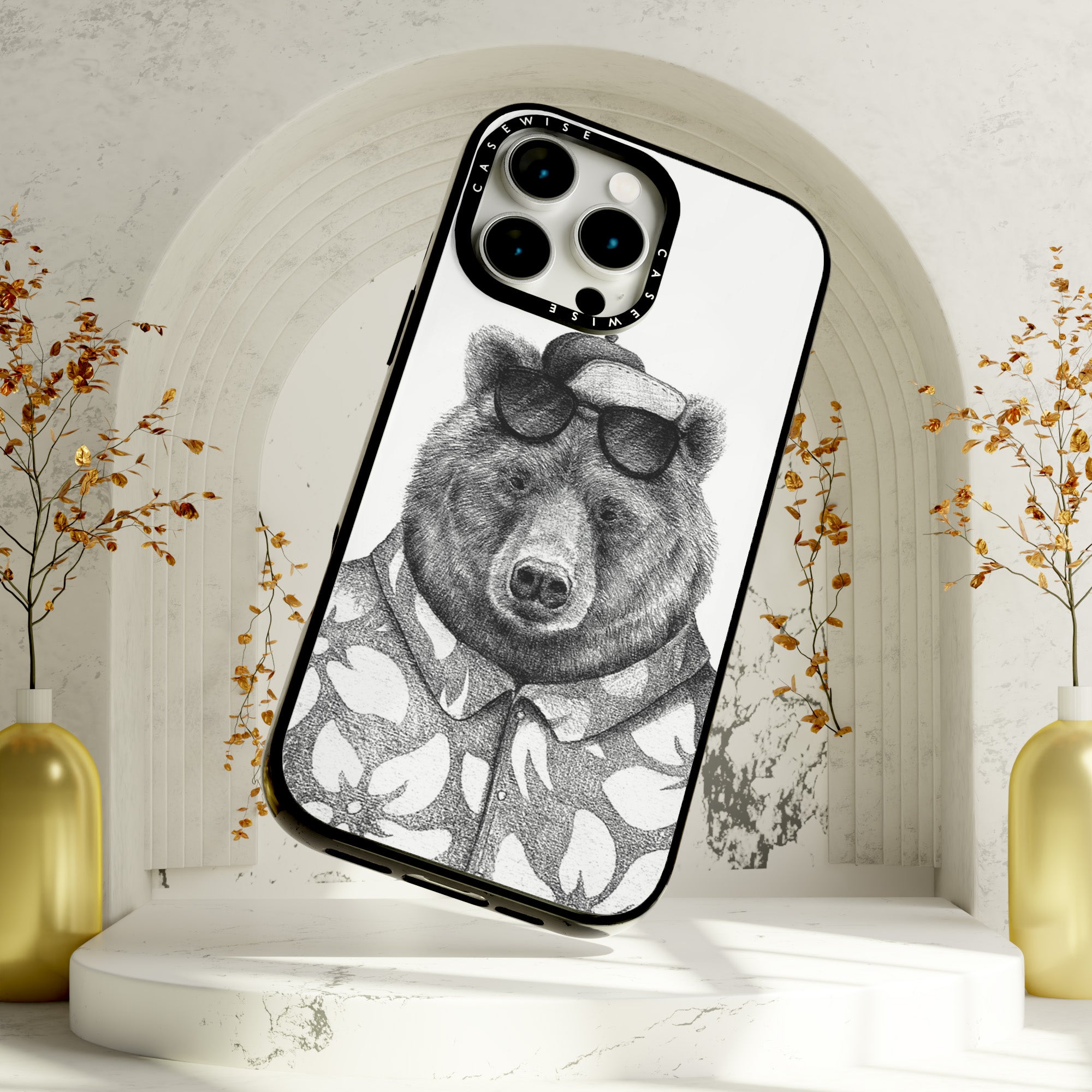 CASEWISE
CASEWISE