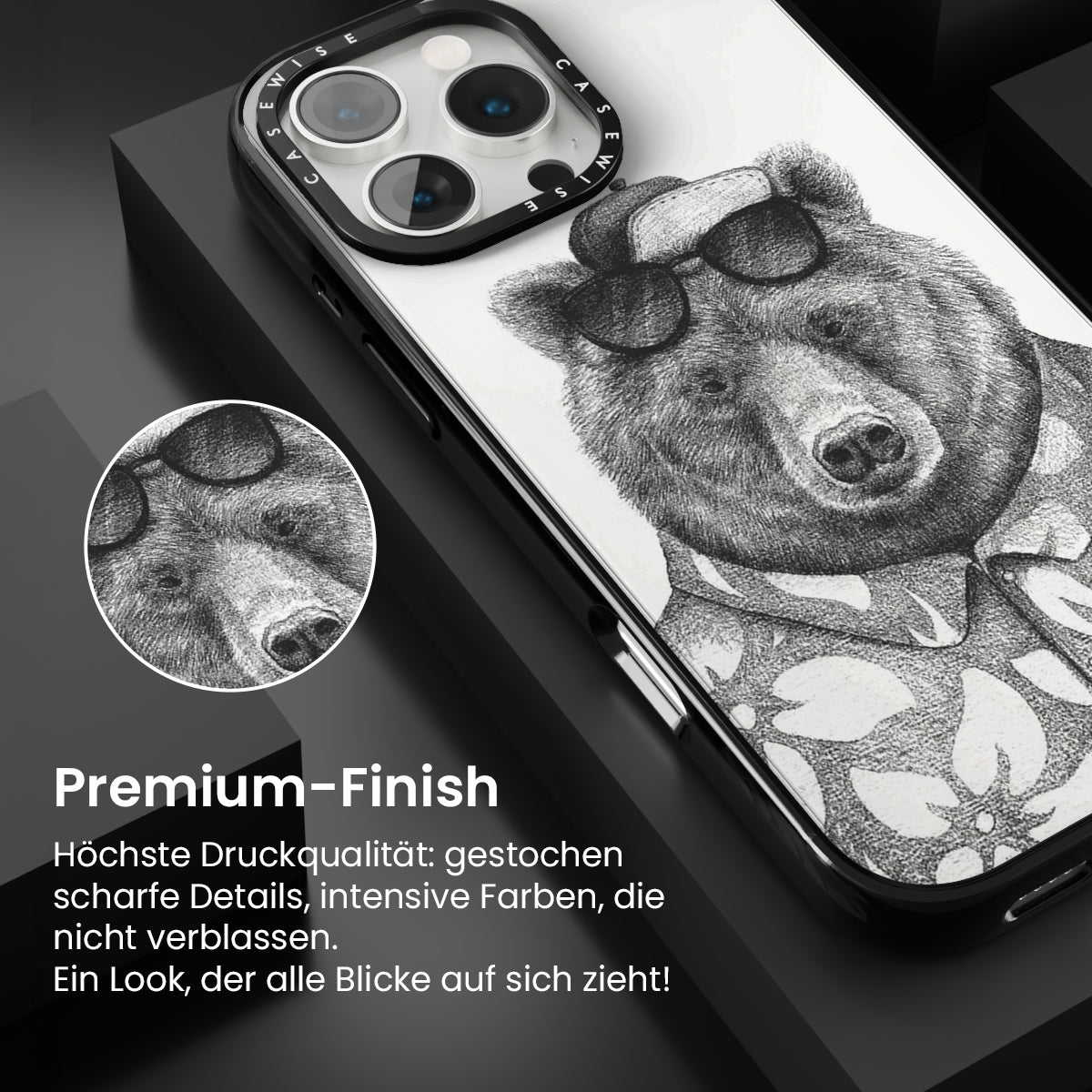 CASEWISE CASEWISE

Premium-Finish

Höchste Druckqualität: gestochen scharfe Details, intensive Farben, die nicht verblassen.
Ein Look, der alle Blicke auf sich zieht!