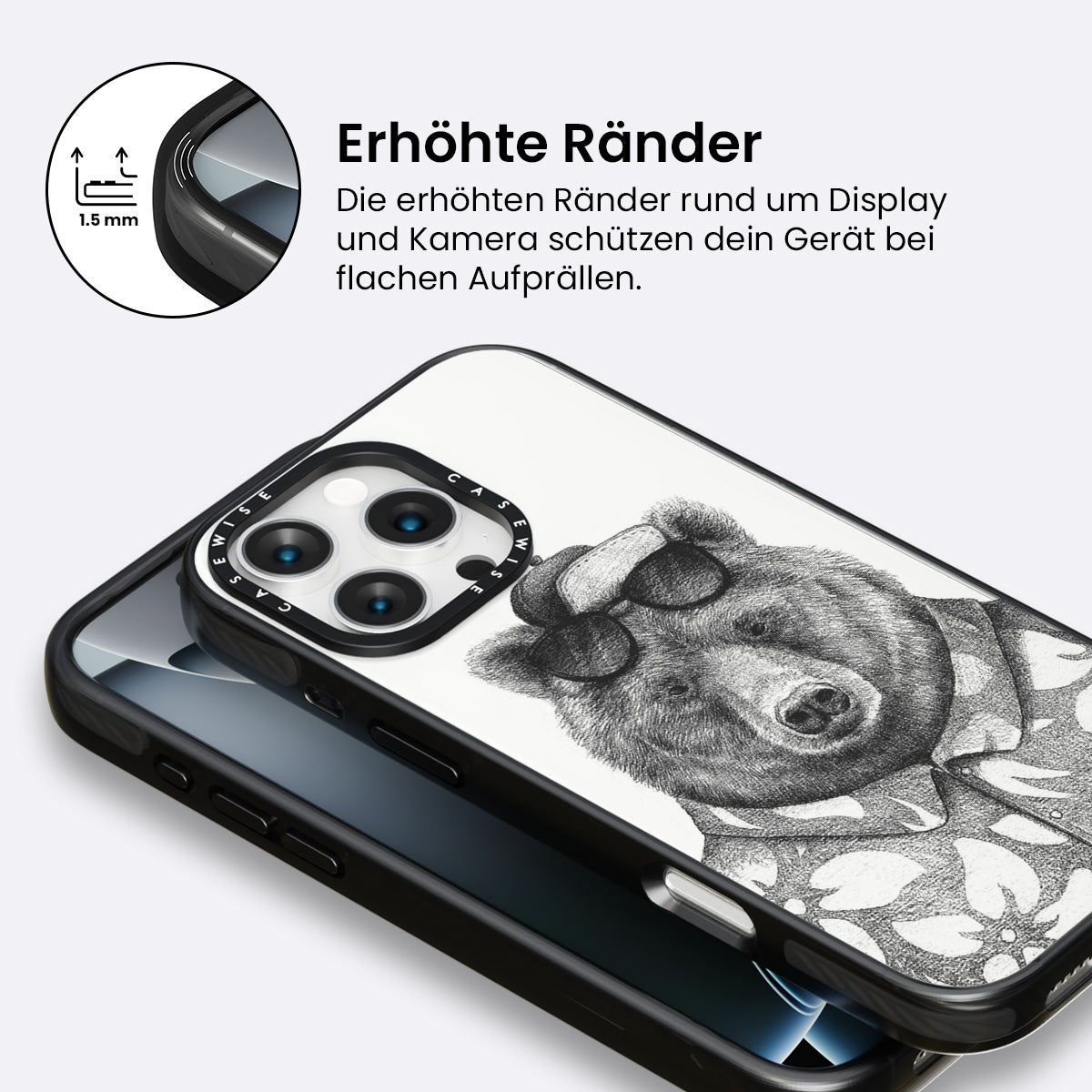 1.5 mm

Erhöhte Ränder

Die erhöhten Ränder rund um Display und Kamera schützen dein Gerät bei flachen Aufprällen.

CASEWISE CASEWISE