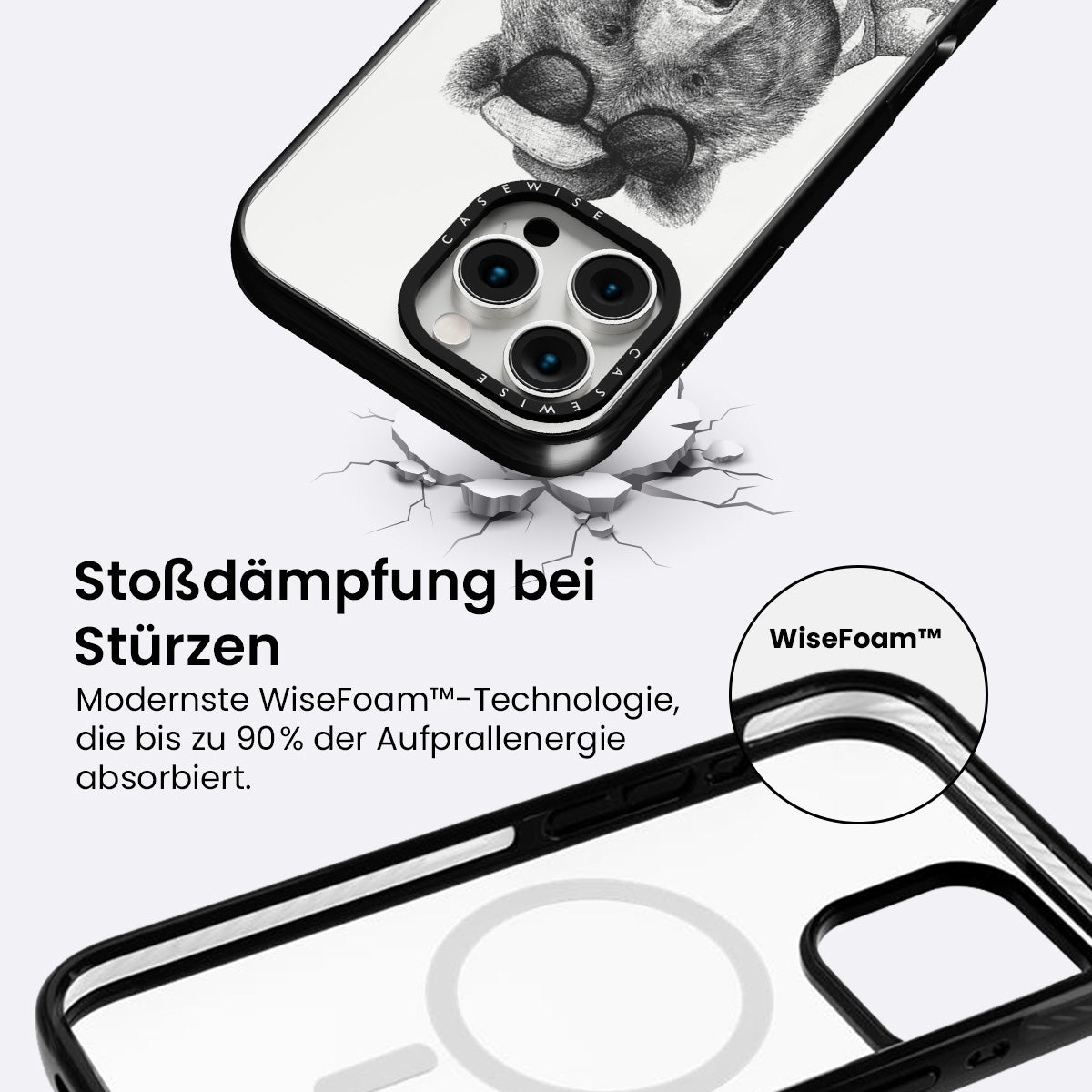 CASEWISE

CASEWISE

Stoßdämpfung bei Stürzen

Modernste WiseFoam™-Technologie, die bis zu 90% der Aufprallenergie absorbiert.

WiseFoam™