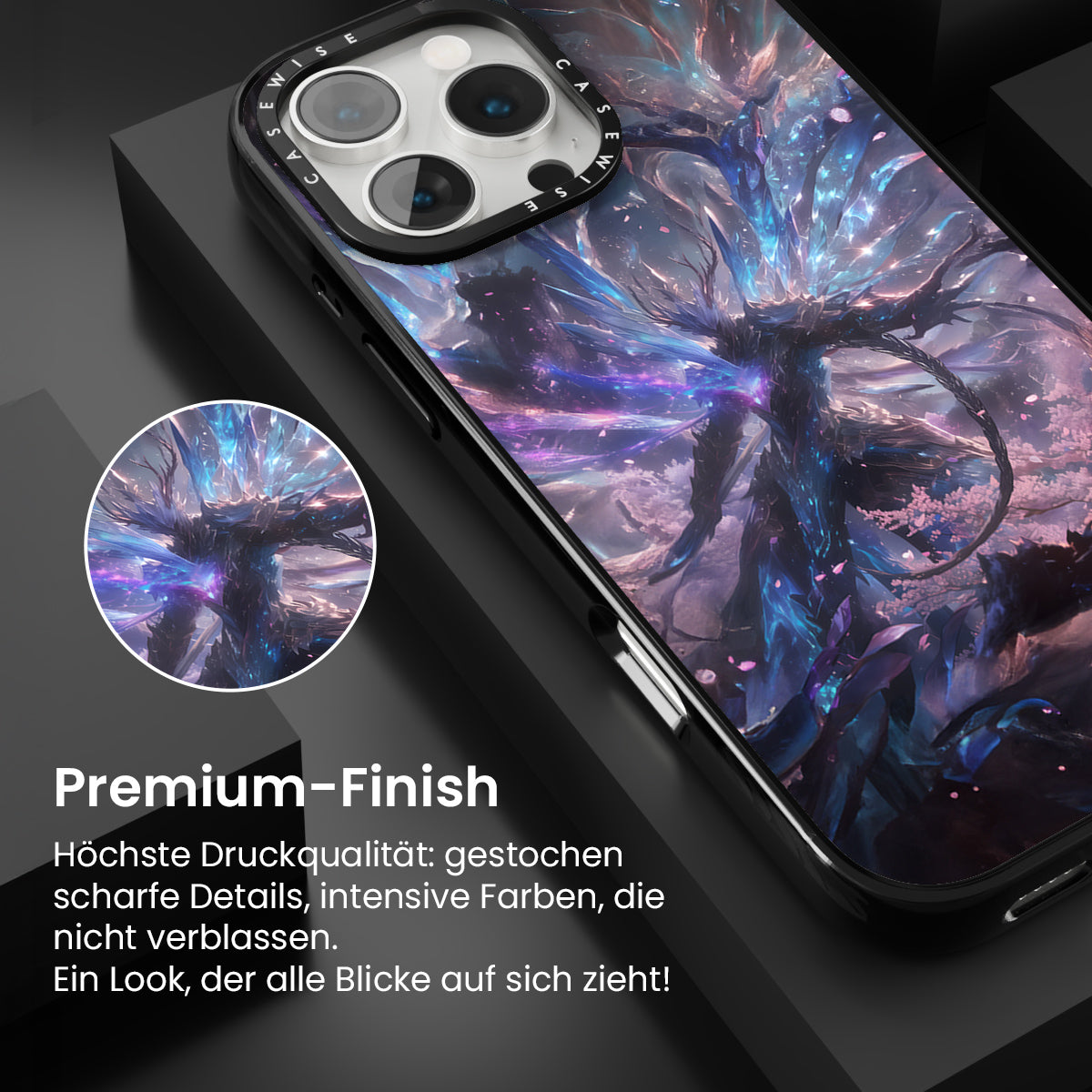 CASEWISE CASEWISE

Premium-Finish

Höchste Druckqualität: gestochen scharfe Details, intensive Farben, die nicht verblassen.
Ein Look, der alle Blicke auf sich zieht!