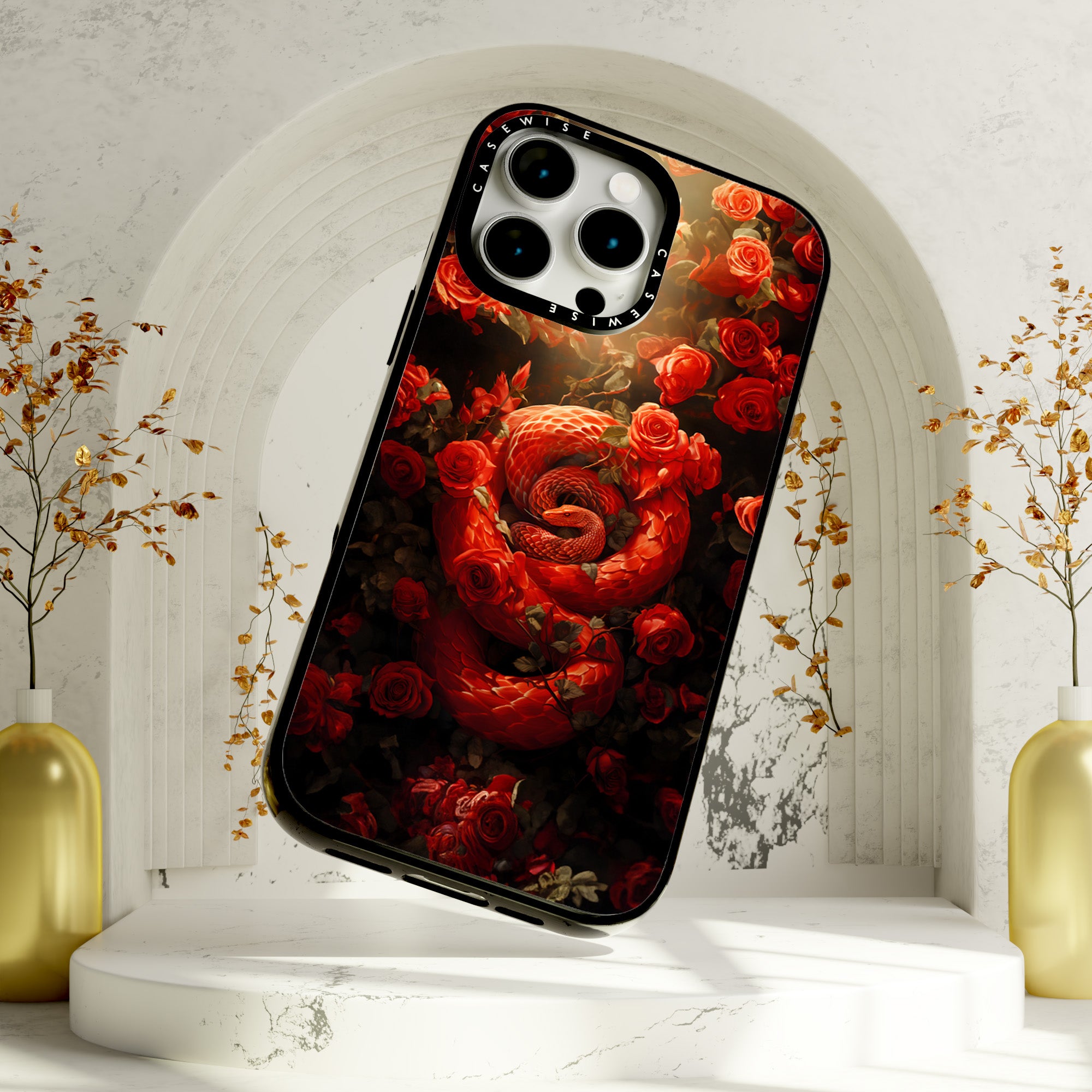 CASEWISE
CASEWISE