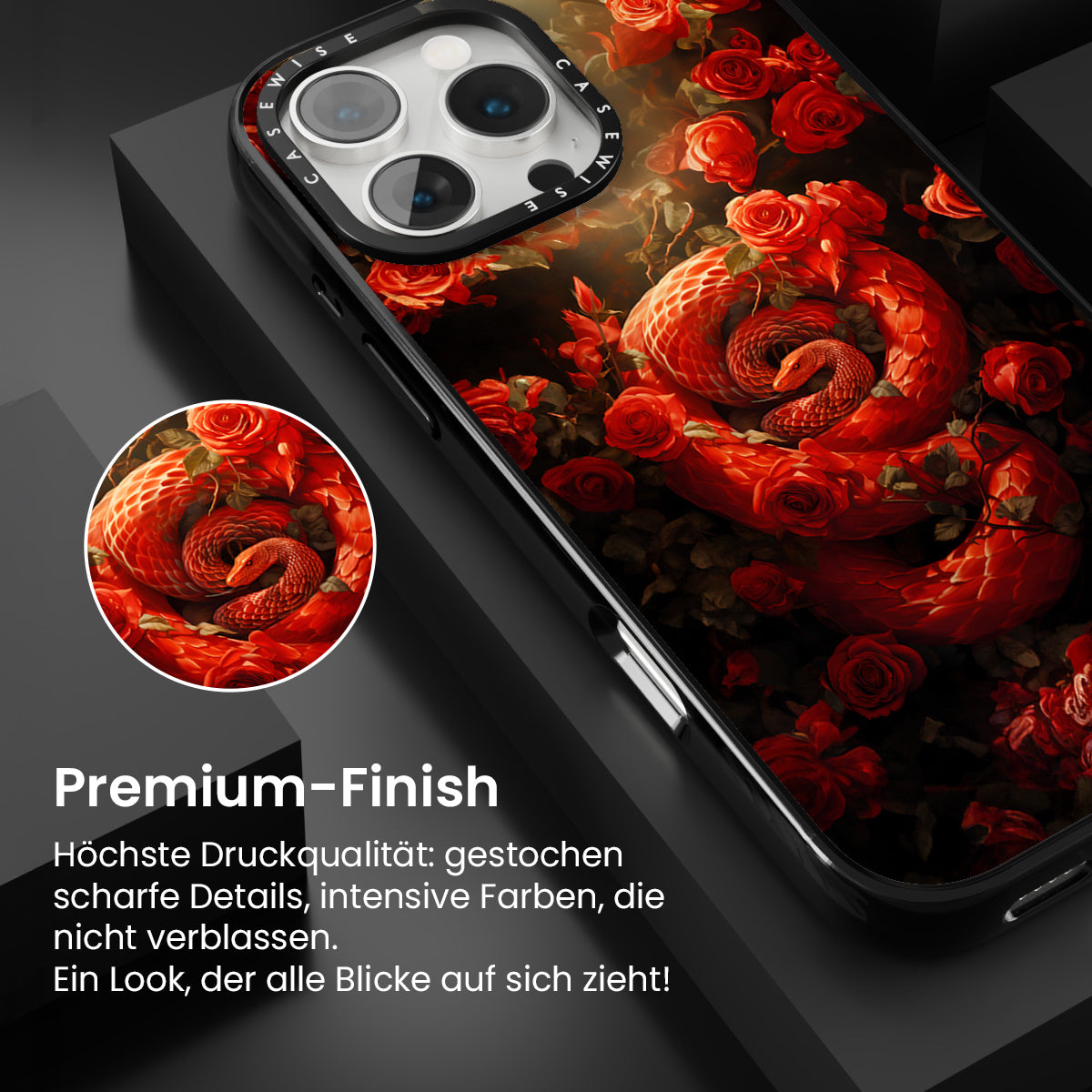 CASEWISE CASEWISE

Premium-Finish

Höchste Druckqualität: gestochen scharfe Details, intensive Farben, die nicht verblassen.
Ein Look, der alle Blicke auf sich zieht!