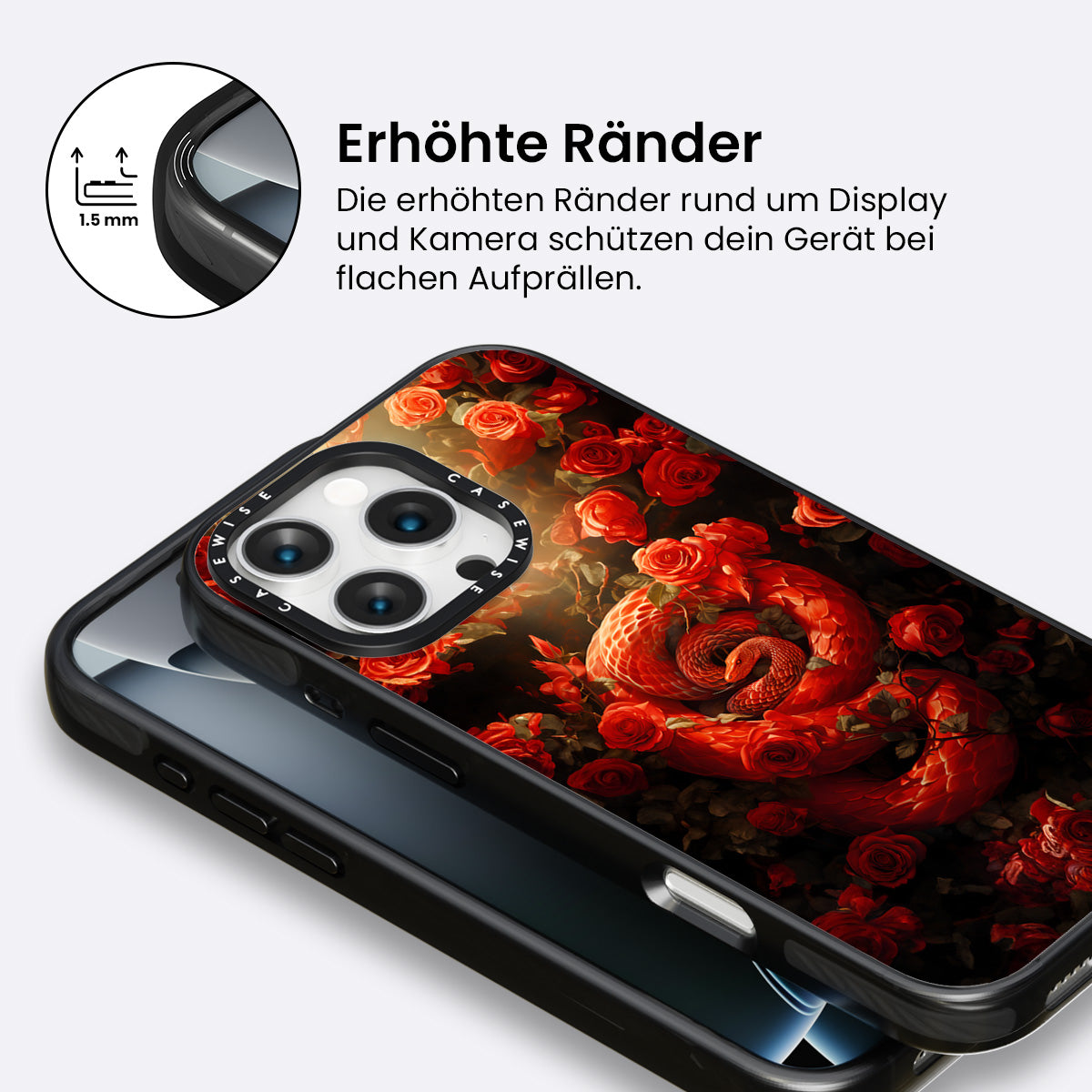 1.5 mm

Erhöhte Ränder

Die erhöhten Ränder rund um Display und Kamera schützen dein Gerät bei flachen Aufprällen.

CASEWISE CASEWISE