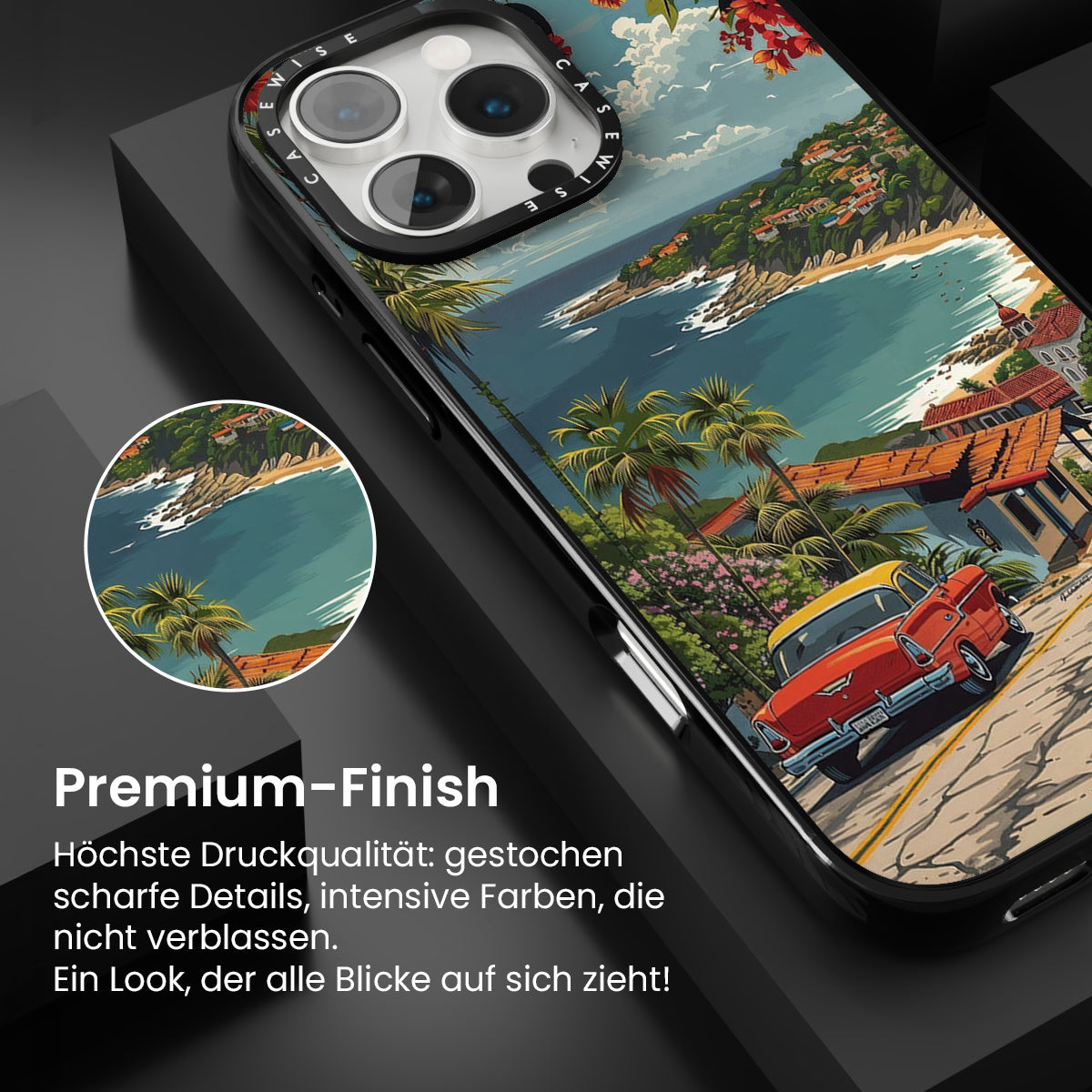 CASEWISE CASEWISE

Premium-Finish

Höchste Druckqualität: gestochen scharfe Details, intensive Farben, die nicht verblassen.
Ein Look, der alle Blicke auf sich zieht!