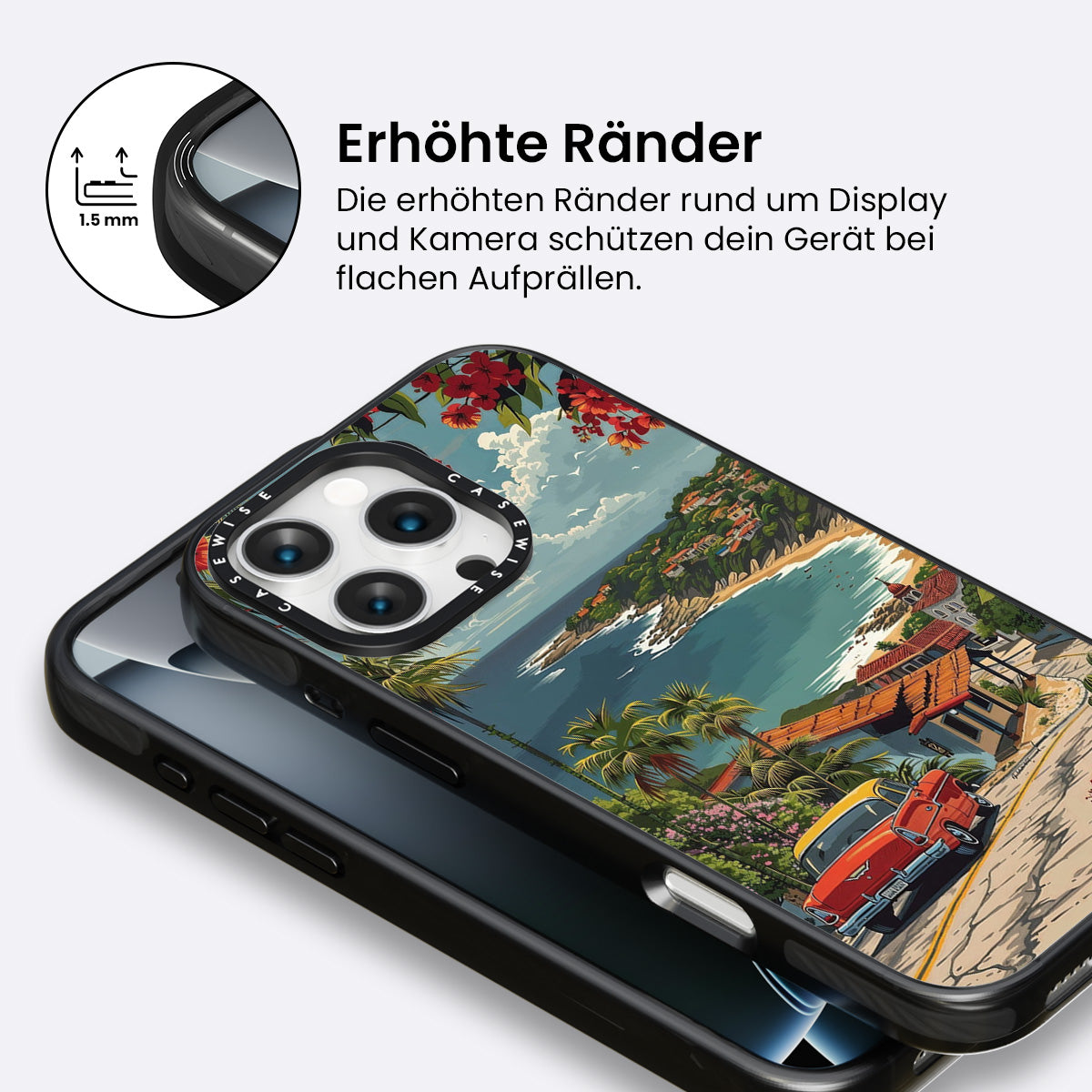 1.5 mm

Erhöhte Ränder

Die erhöhten Ränder rund um Display und Kamera schützen dein Gerät bei flachen Aufprällen.

CASEWISE CASEWISE