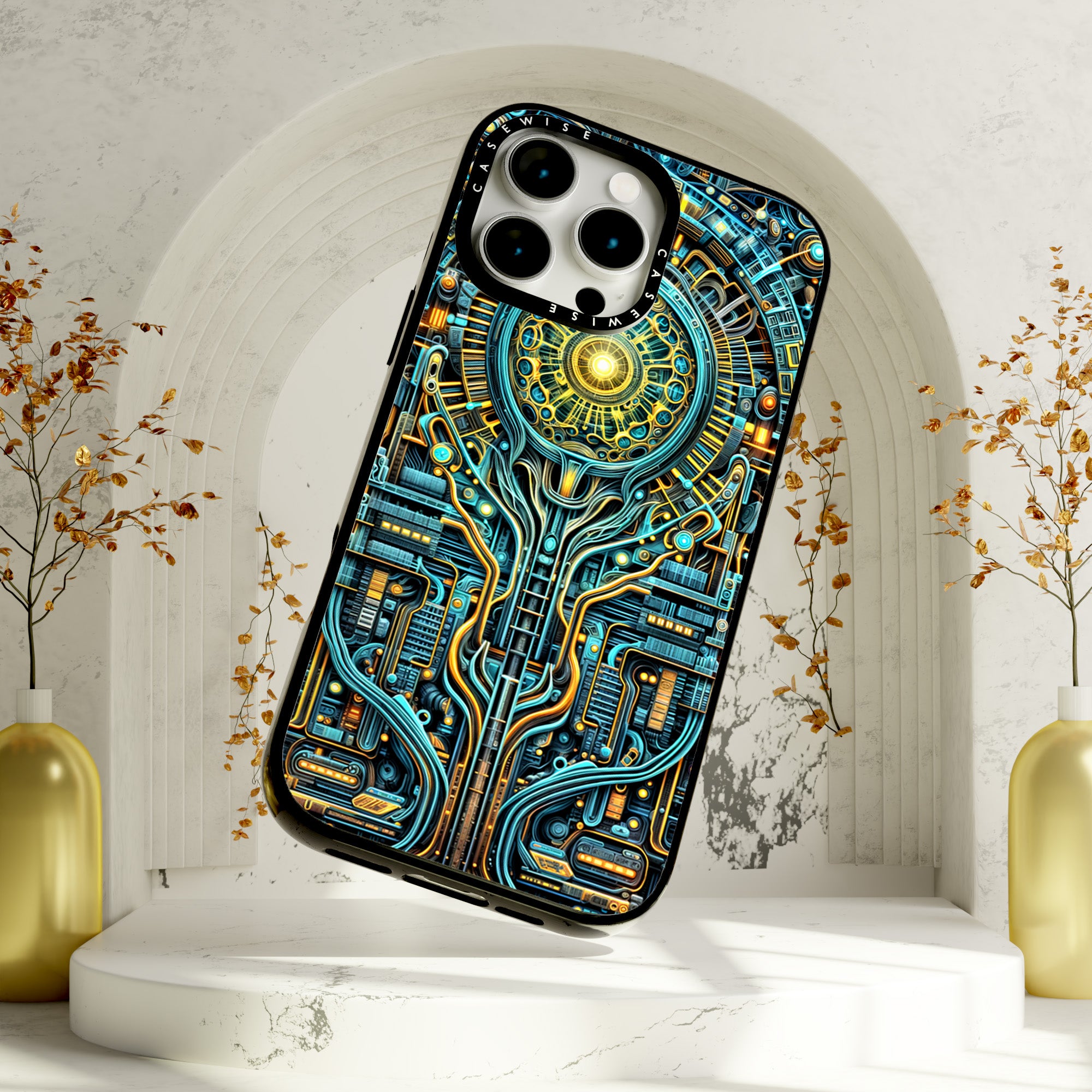 CASEWISE CASEWISE