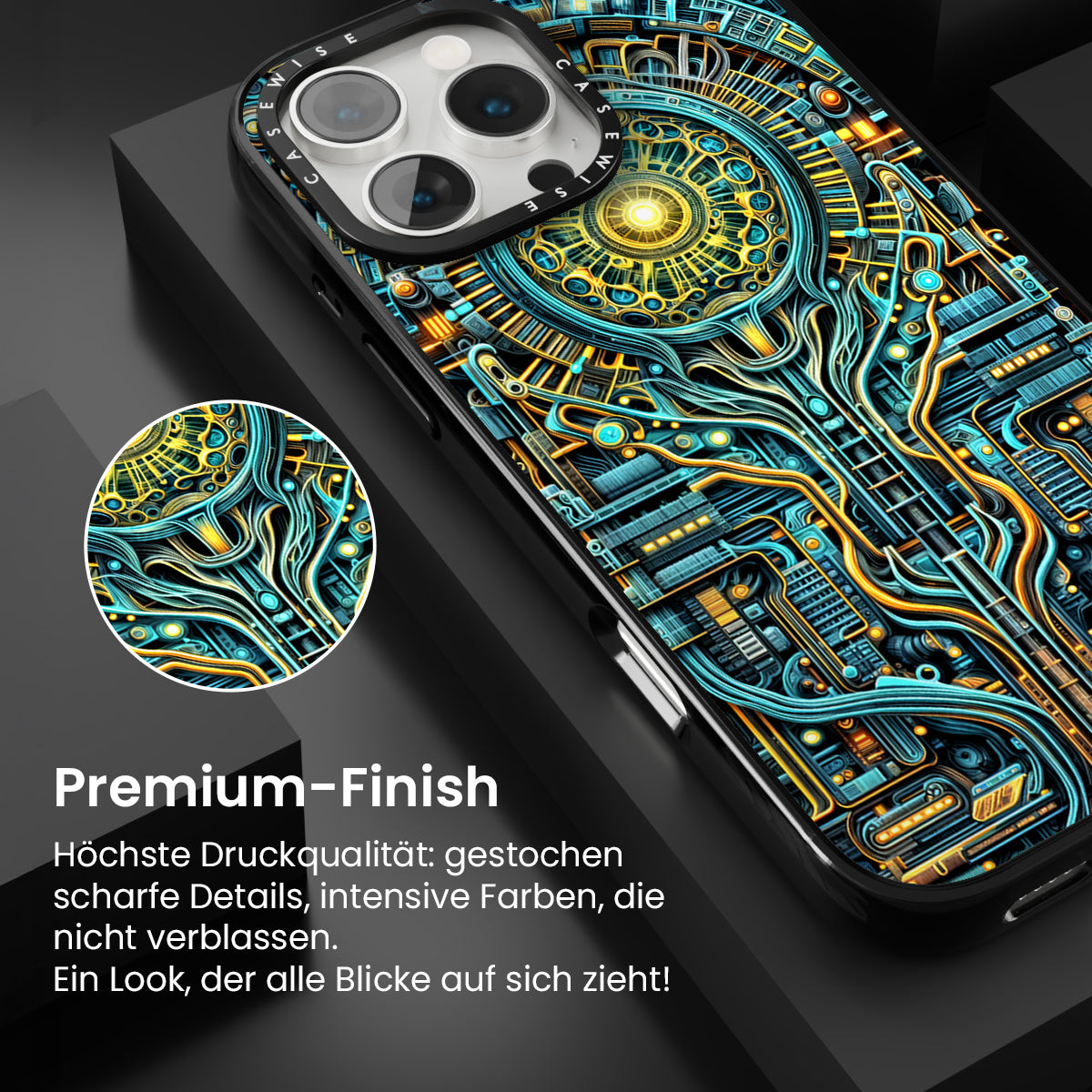 CASEWISE CASEWISE

Premium-Finish

Höchste Druckqualität: gestochen scharfe Details, intensive Farben, die nicht verblassen.
Ein Look, der alle Blicke auf sich zieht!