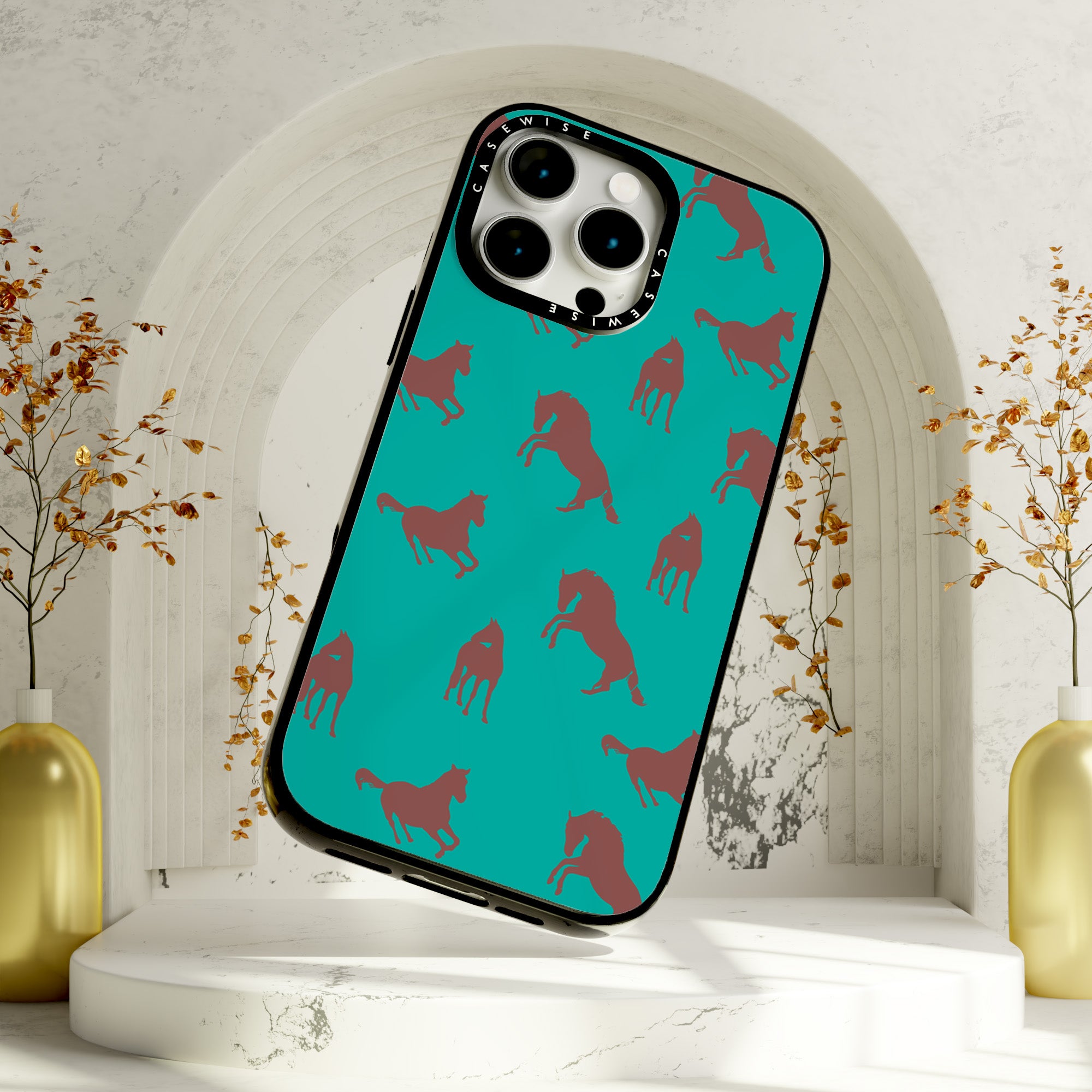 CASEWISE
CASEWISE