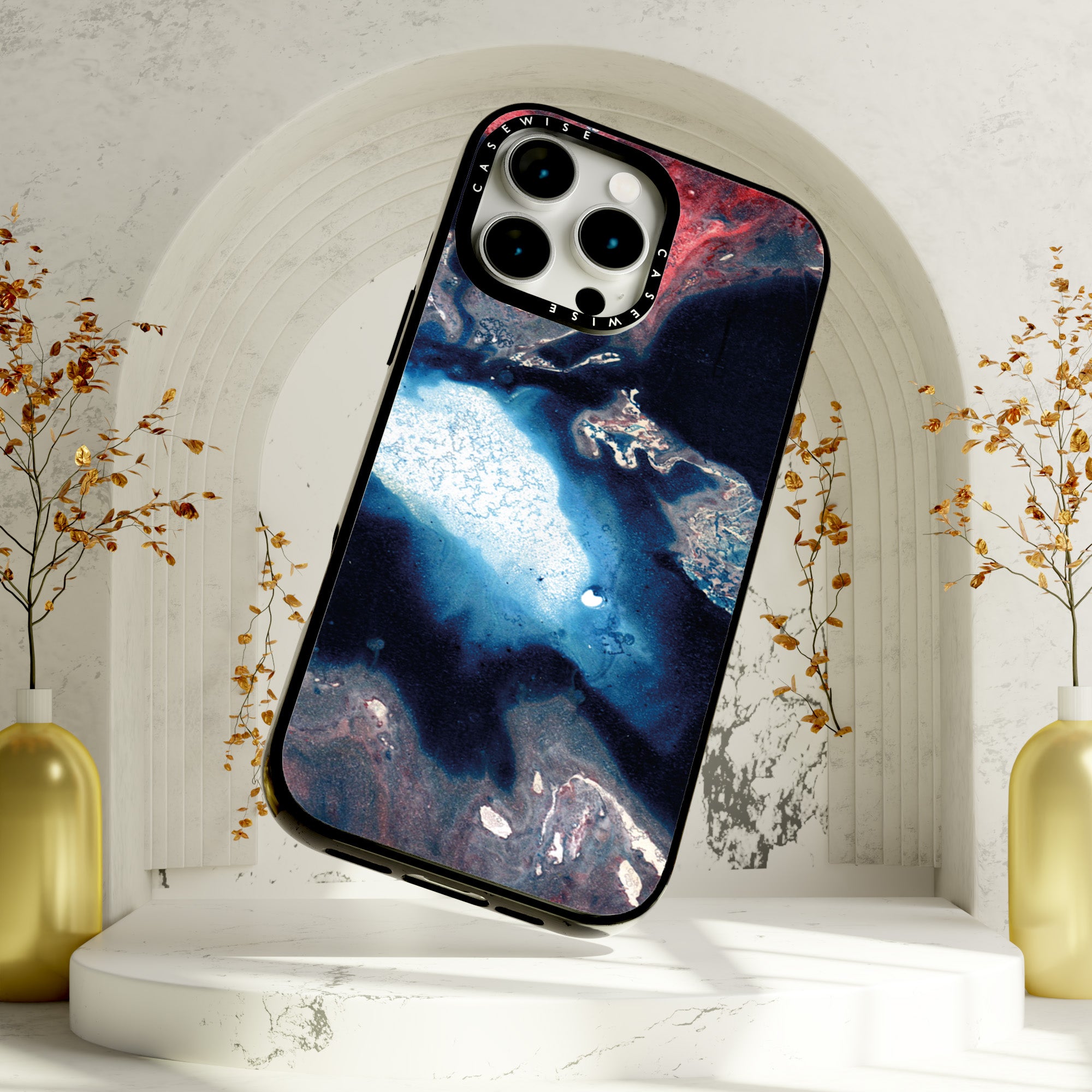 CASEWISE
CASEWISE