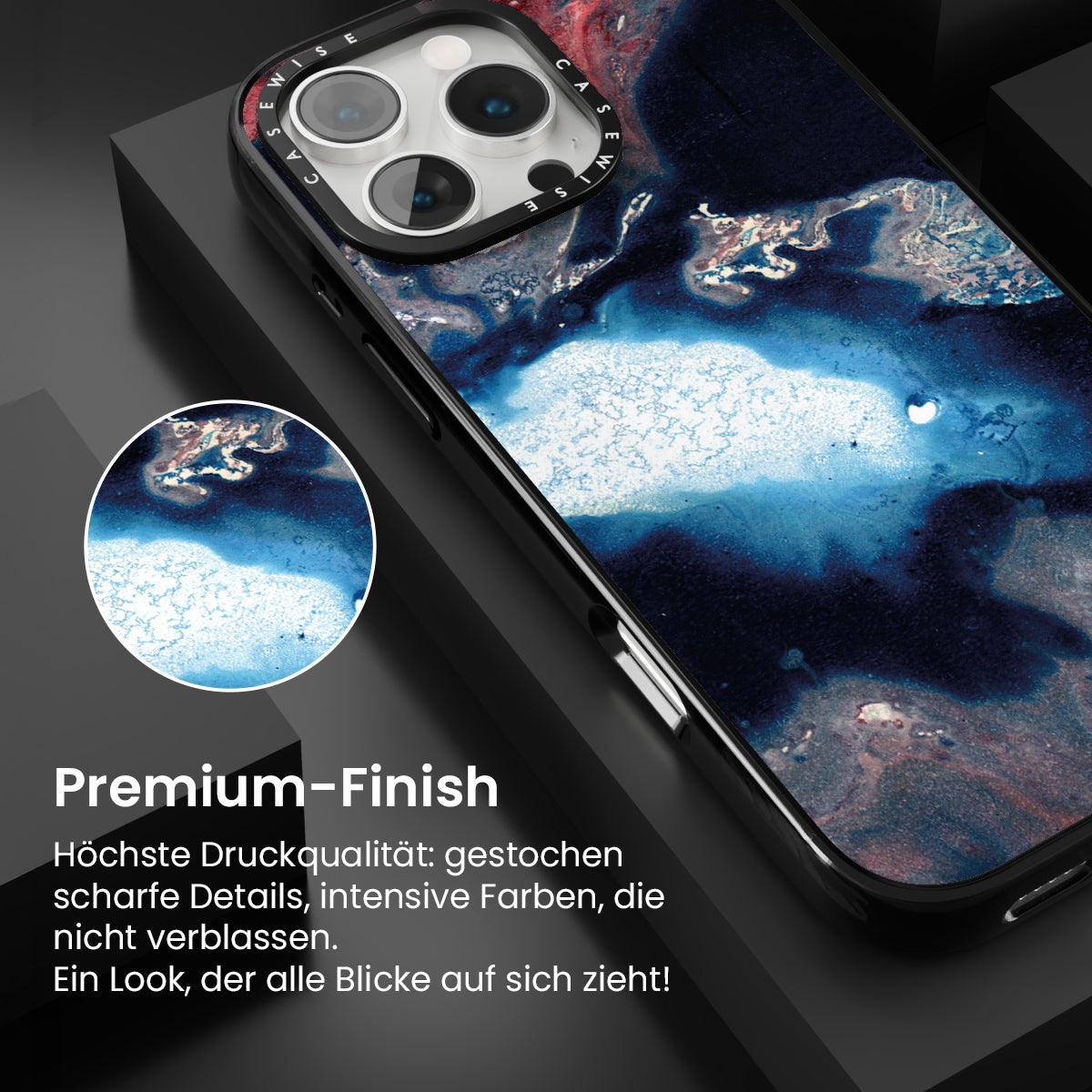 CASEWISE CASEWISE

Premium-Finish

Höchste Druckqualität: gestochen scharfe Details, intensive Farben, die nicht verblassen.
Ein Look, der alle Blicke auf sich zieht!