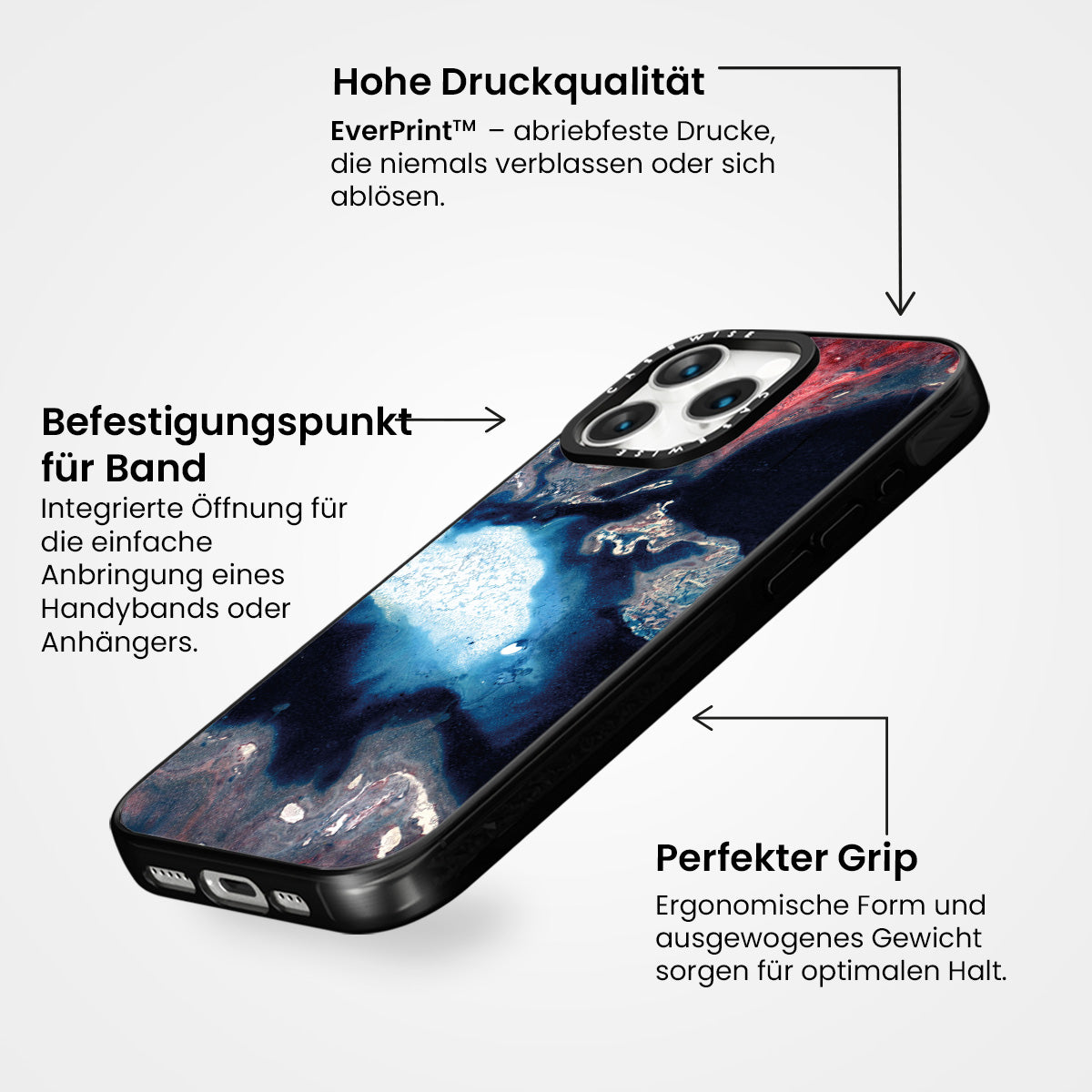 Hohe Druckqualität

EverPrint™ – abriebfeste Drucke, die niemals verblassen oder sich ablösen.

CASEWISE

CASEWISE

Befestigungspunkt für Band

Integrierte Öffnung für die einfache Anbringung eines Handybands oder Anhängers.

Perfekter Grip

Ergonomische Form und ausgewogenes Gewicht sorgen für optimalen Halt.