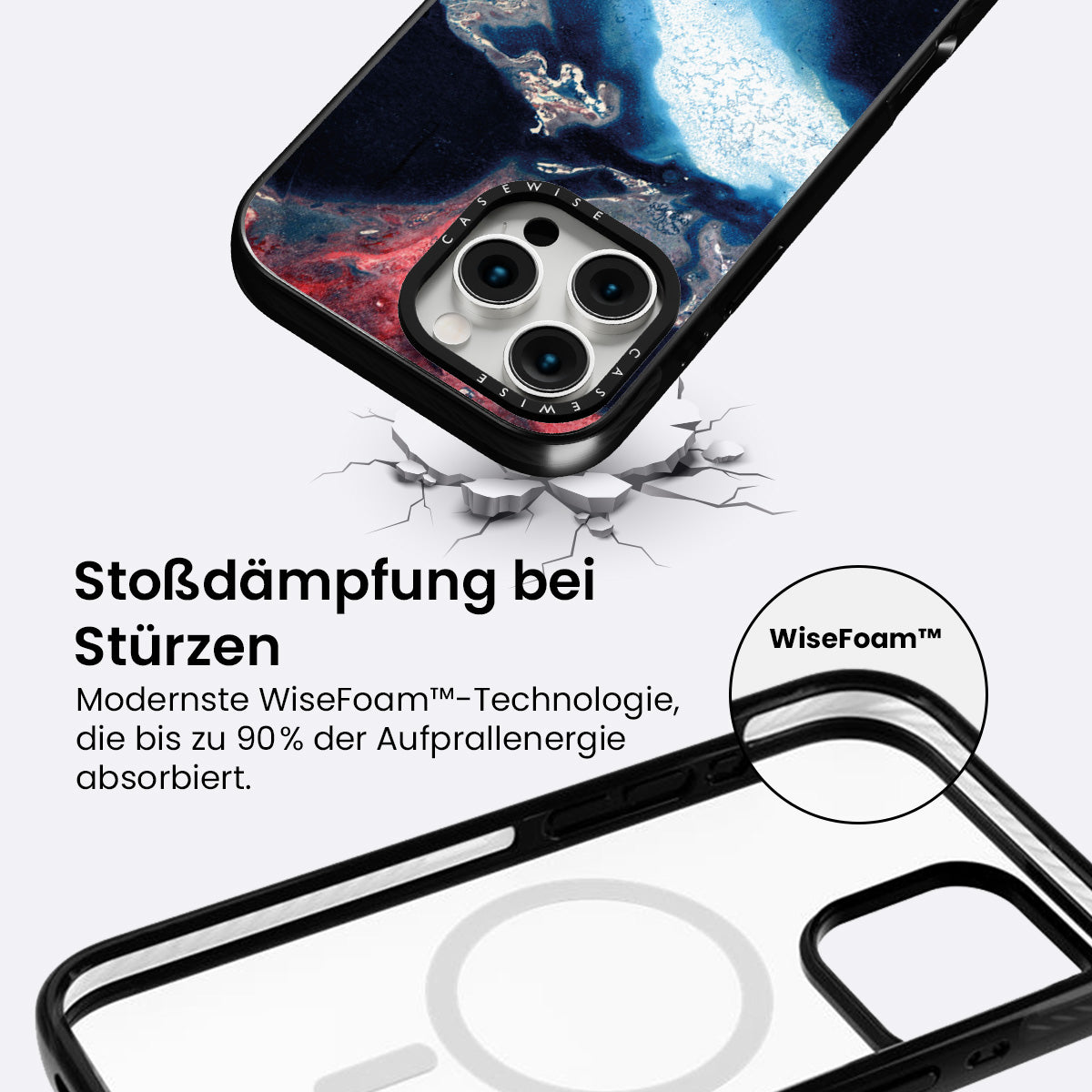 CASEWISE

CASEWISE

Stoßdämpfung bei Stürzen

Modernste WiseFoam™-Technologie, die bis zu 90% der Aufprallenergie absorbiert.

WiseFoam™