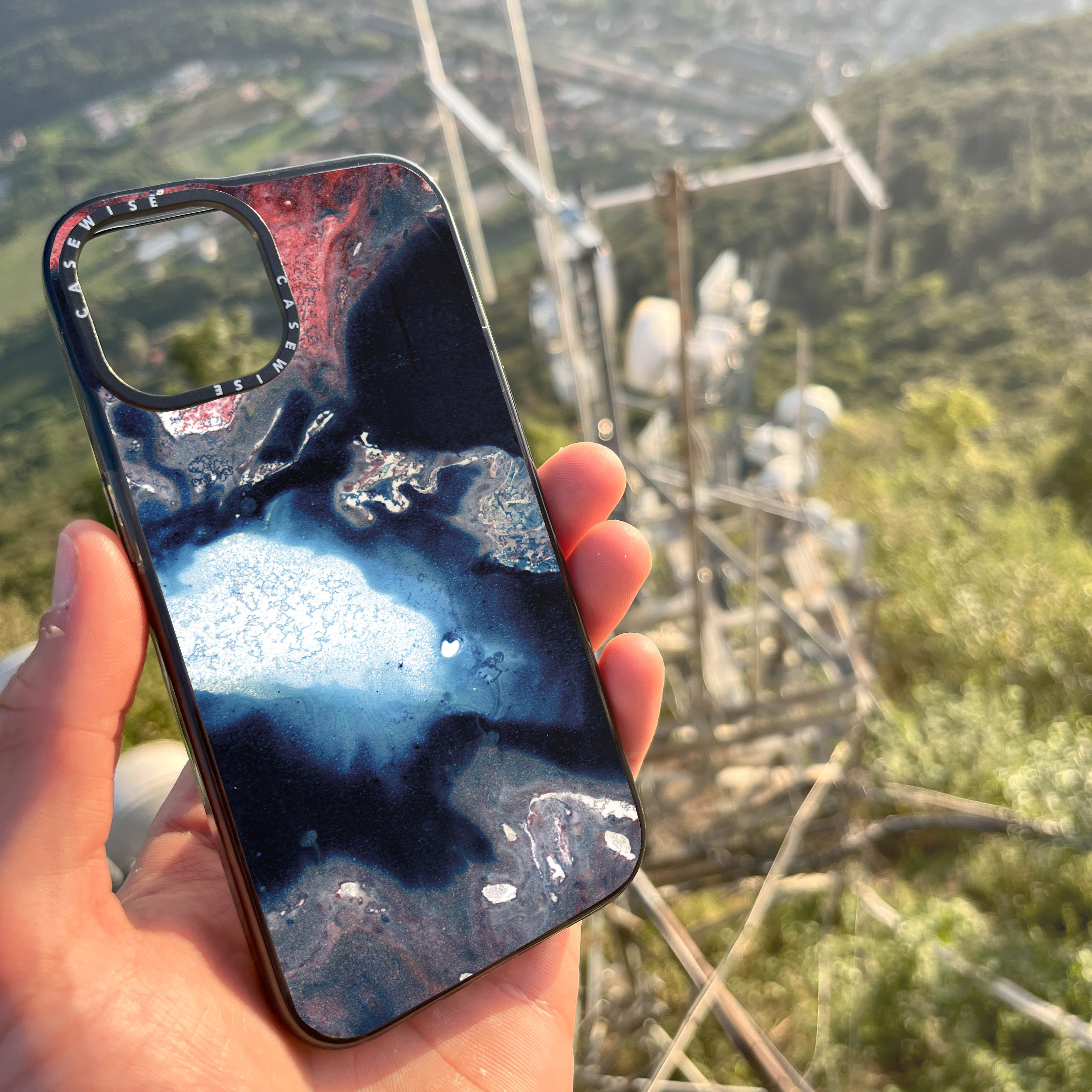 CASEWISE CASEWISE