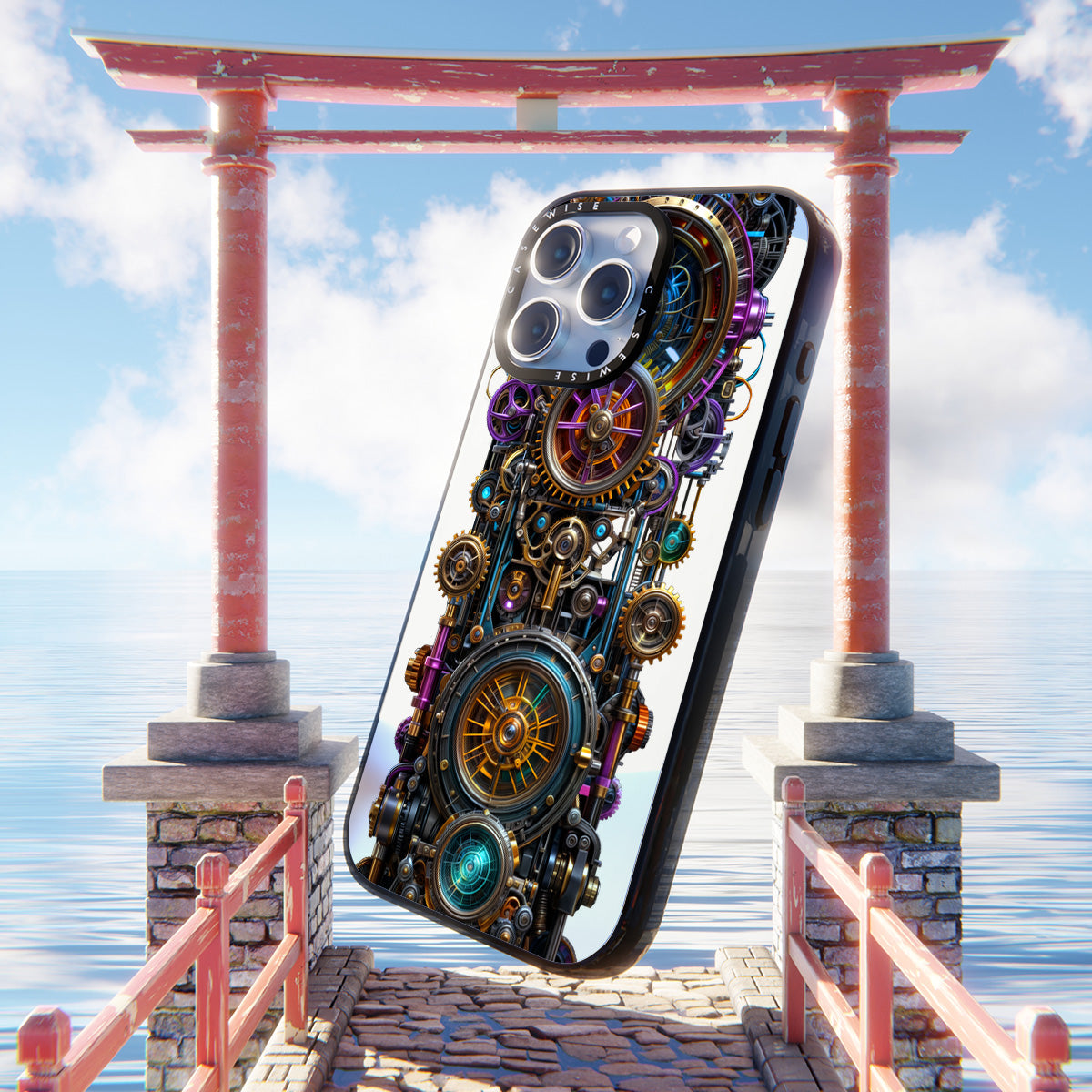 CASEWISE CASEWISE