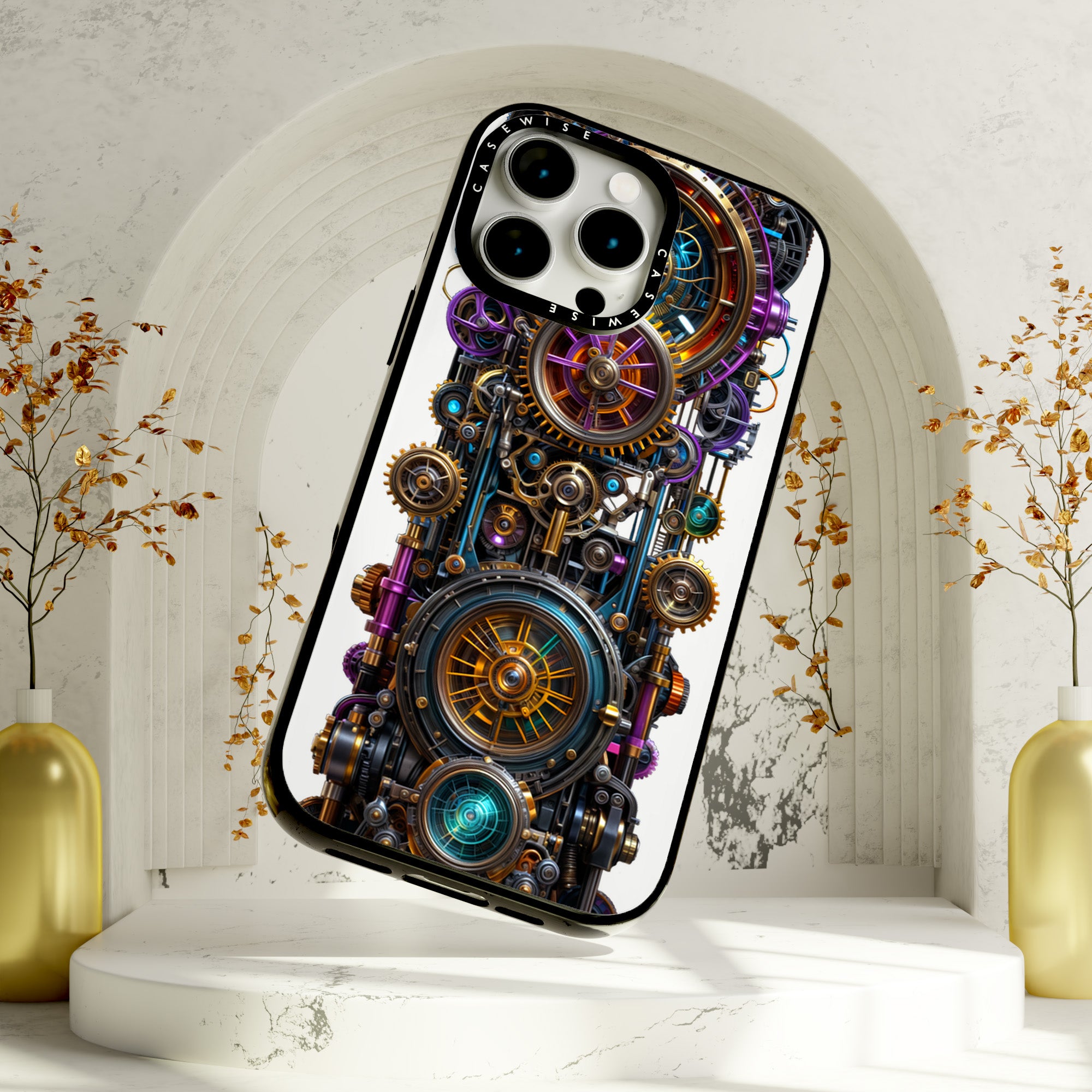 CASEWISE CASEWISE