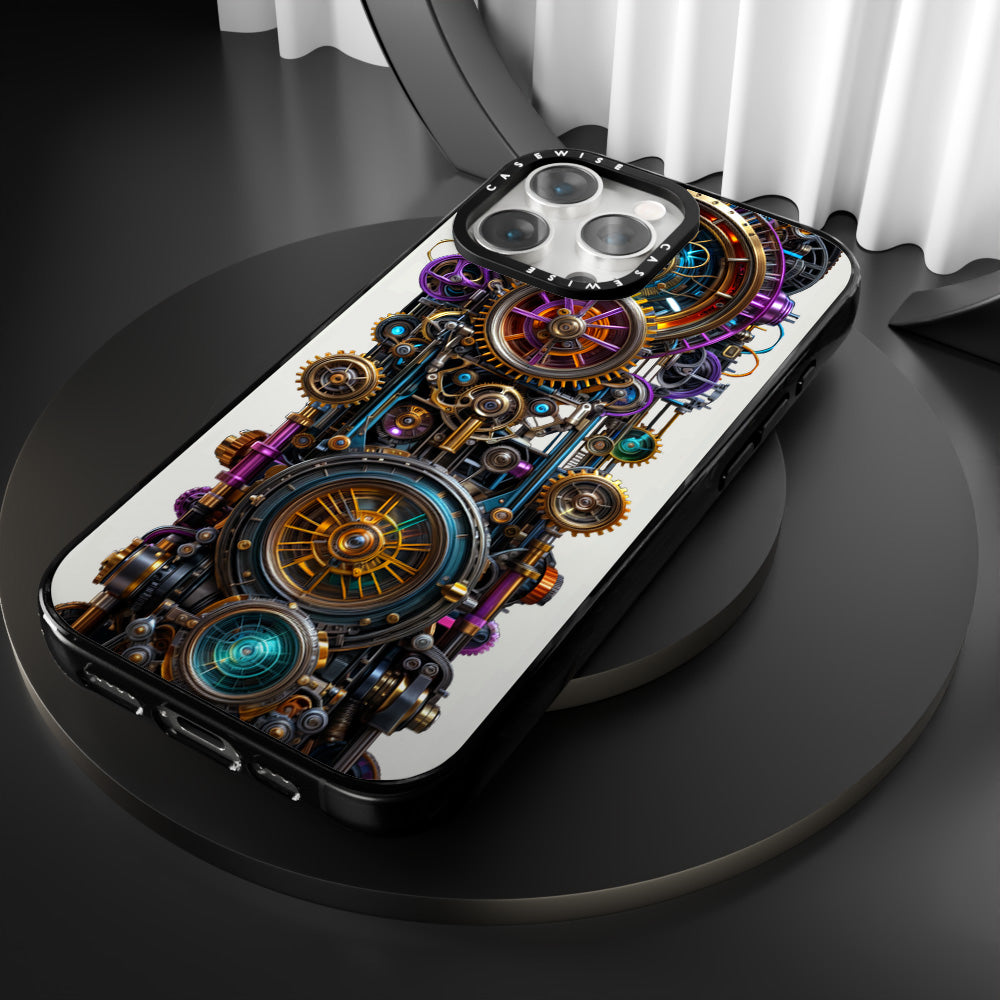 CASEWISE
CASEWISE