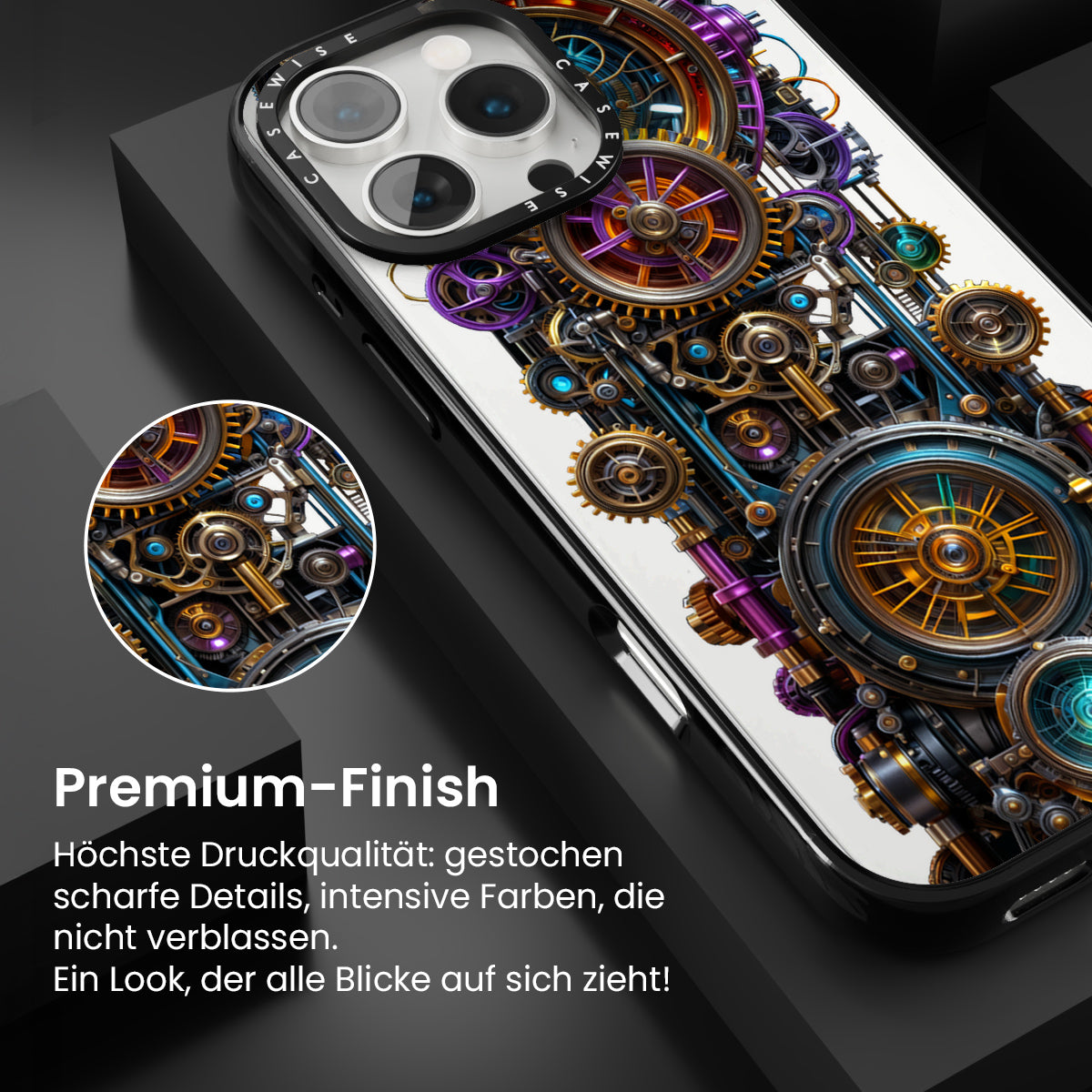 CASEWISE CASEWISE

Premium-Finish

Höchste Druckqualität: gestochen scharfe Details, intensive Farben, die nicht verblassen.
Ein Look, der alle Blicke auf sich zieht!