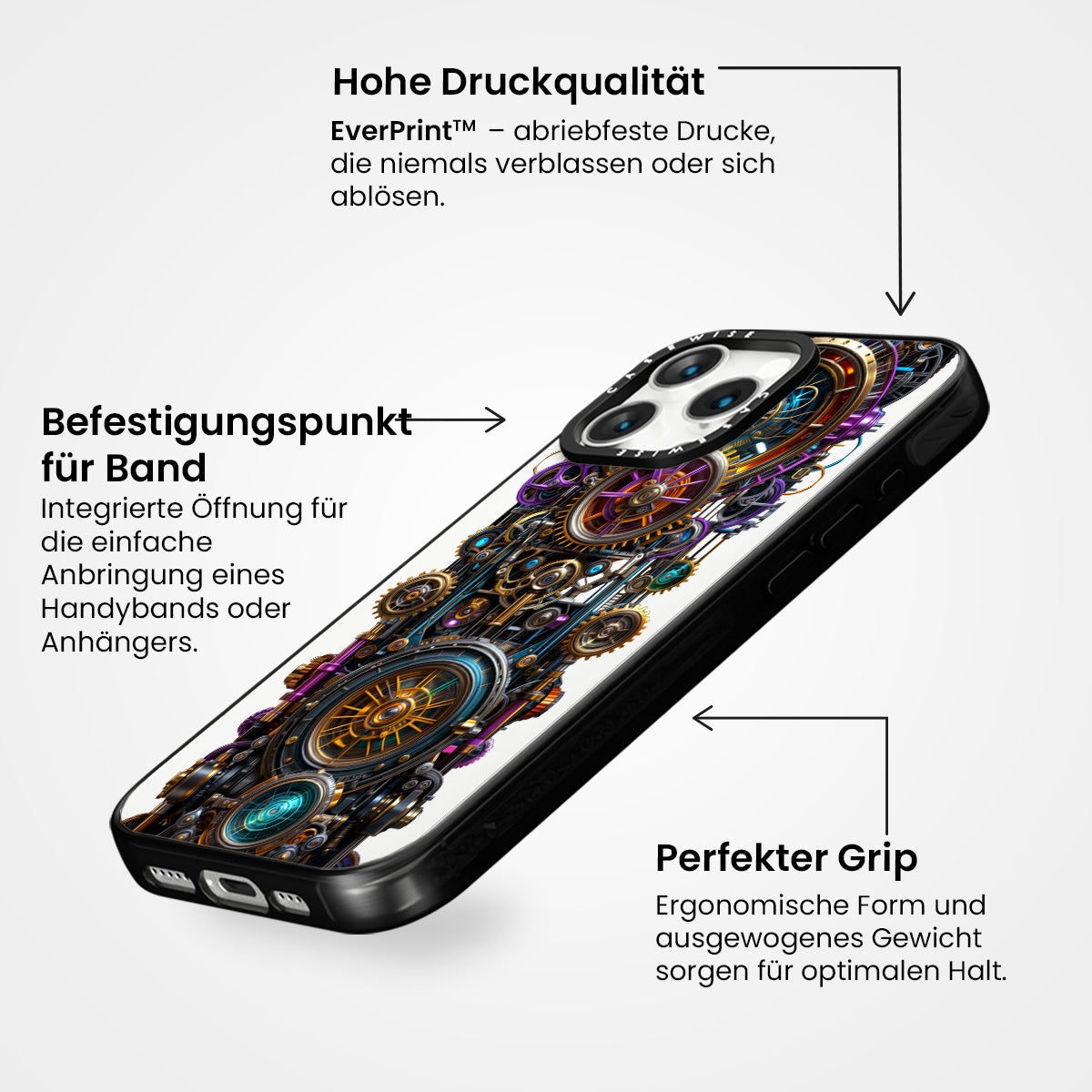 Hohe Druckqualität

EverPrint™ – abriebfeste Drucke, die niemals verblassen oder sich ablösen.

Befestigungspunkt für Band

Integrierte Öffnung für die einfache Anbringung eines Handybands oder Anhängers.

CASEWISE

CASEWISE

Perfekter Grip

Ergonomische Form und ausgewogenes Gewicht sorgen für optimalen Halt.