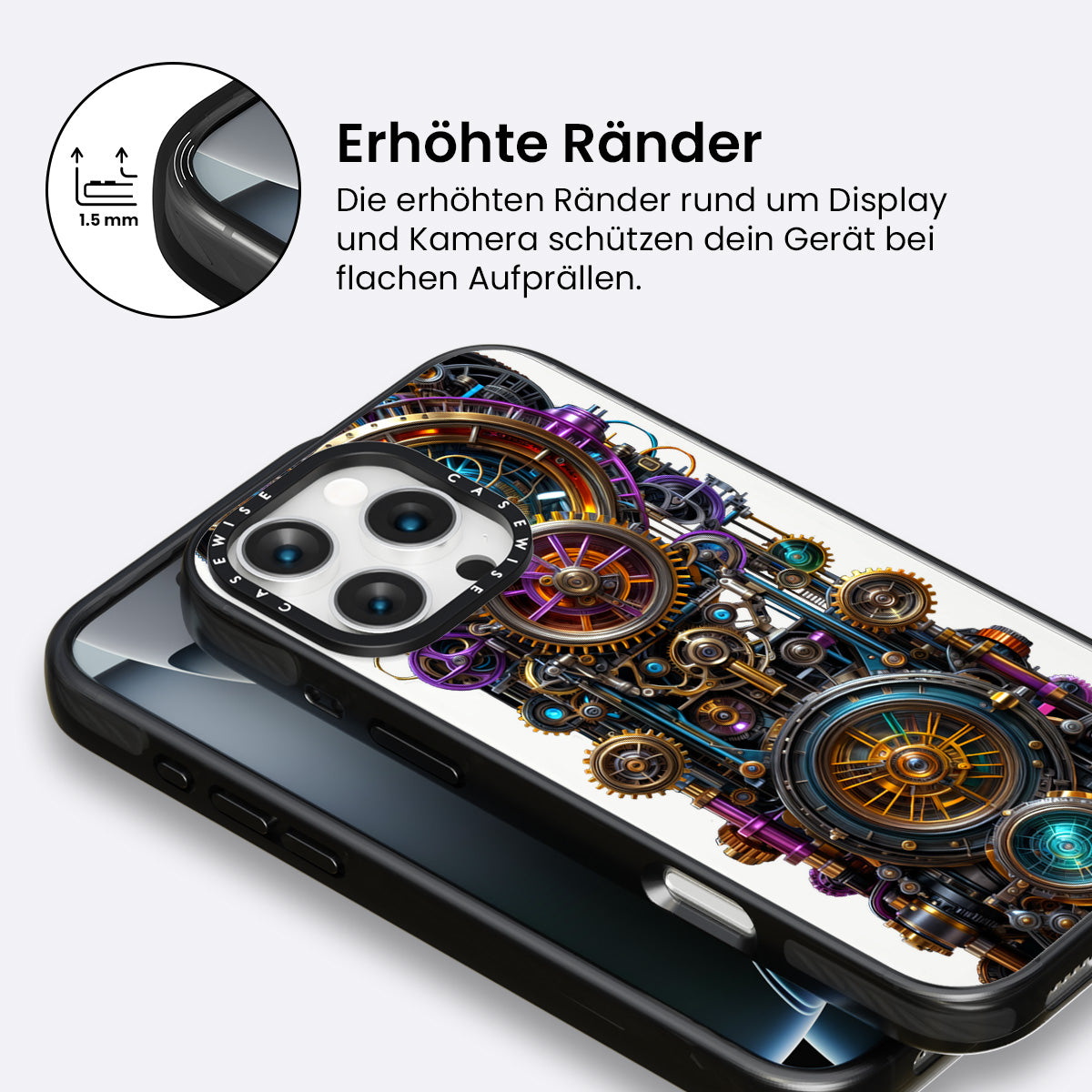 1.5 mm

Erhöhte Ränder

Die erhöhten Ränder rund um Display und Kamera schützen dein Gerät bei flachen Aufprällen.

CASEWISE CASEWISE