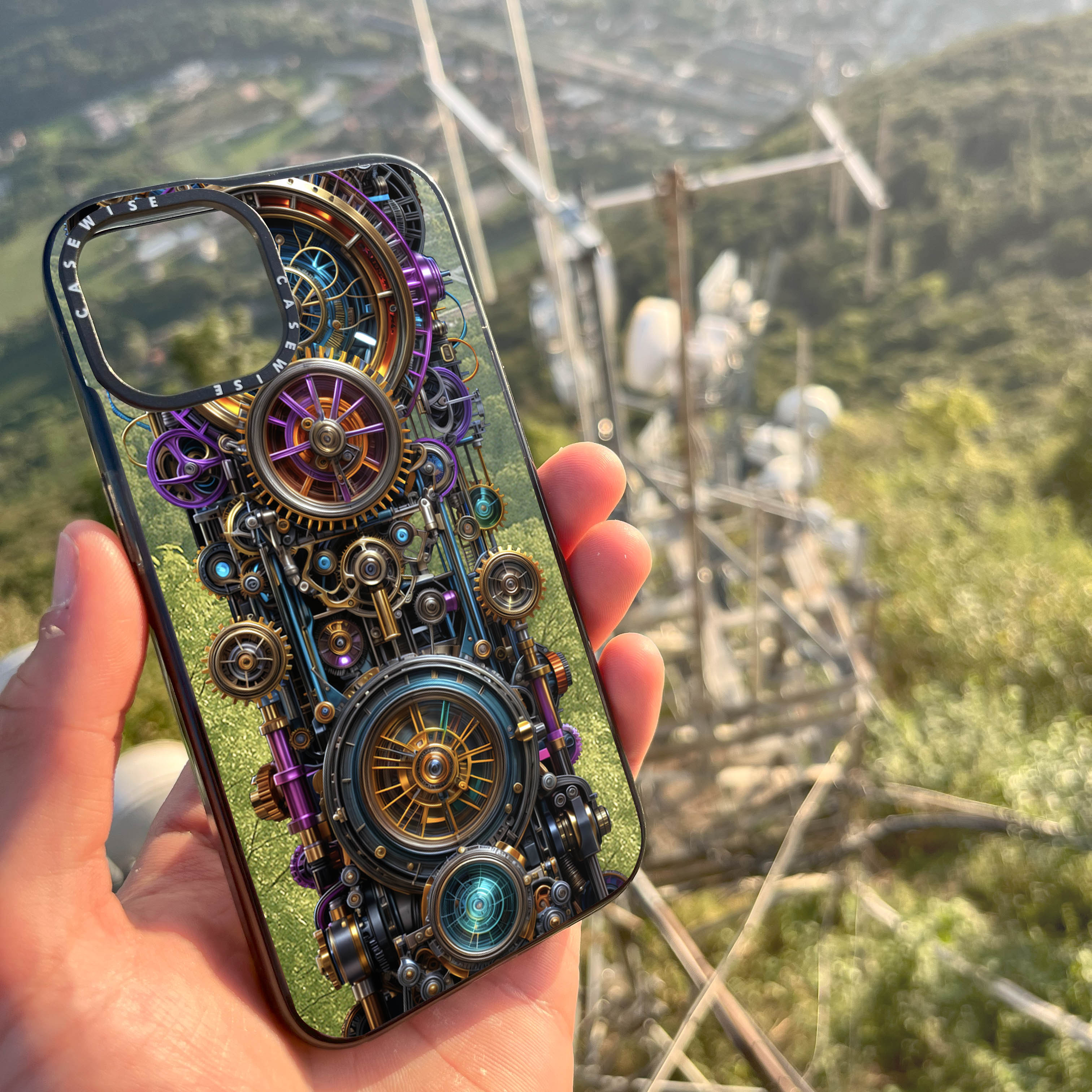 CASEWISE CASEWISE