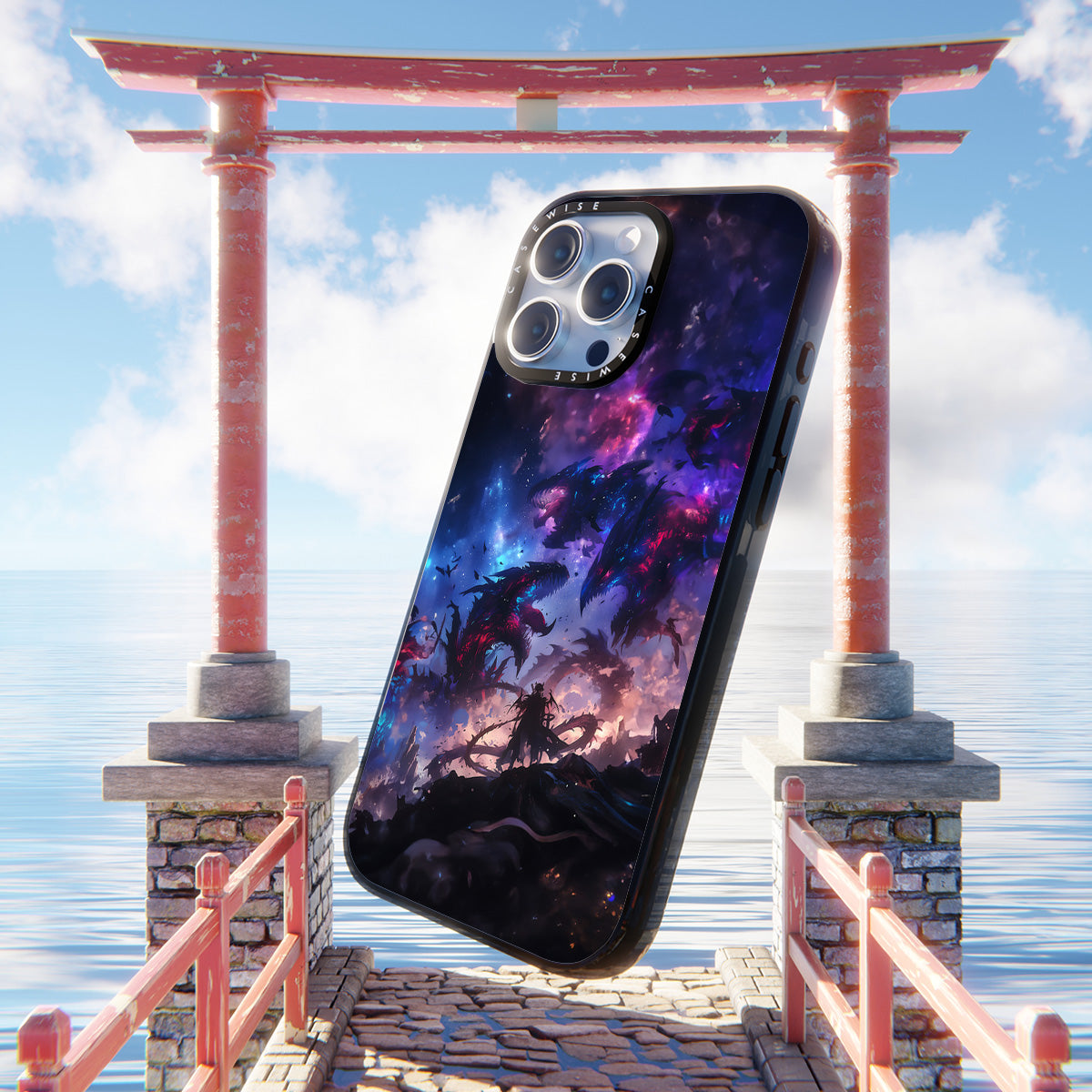 CASEWISE CASEWISE