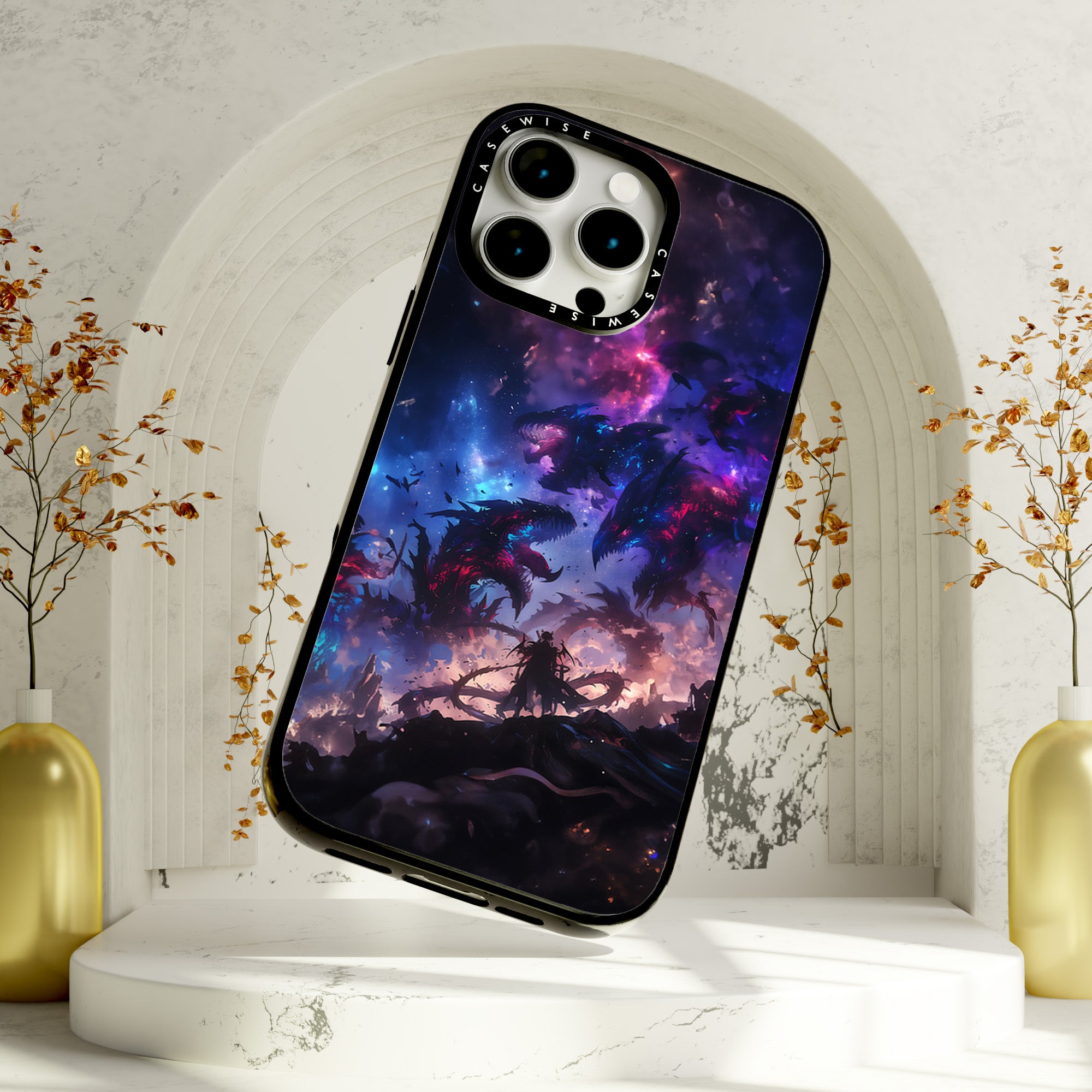 CASEWISE
CASEWISE