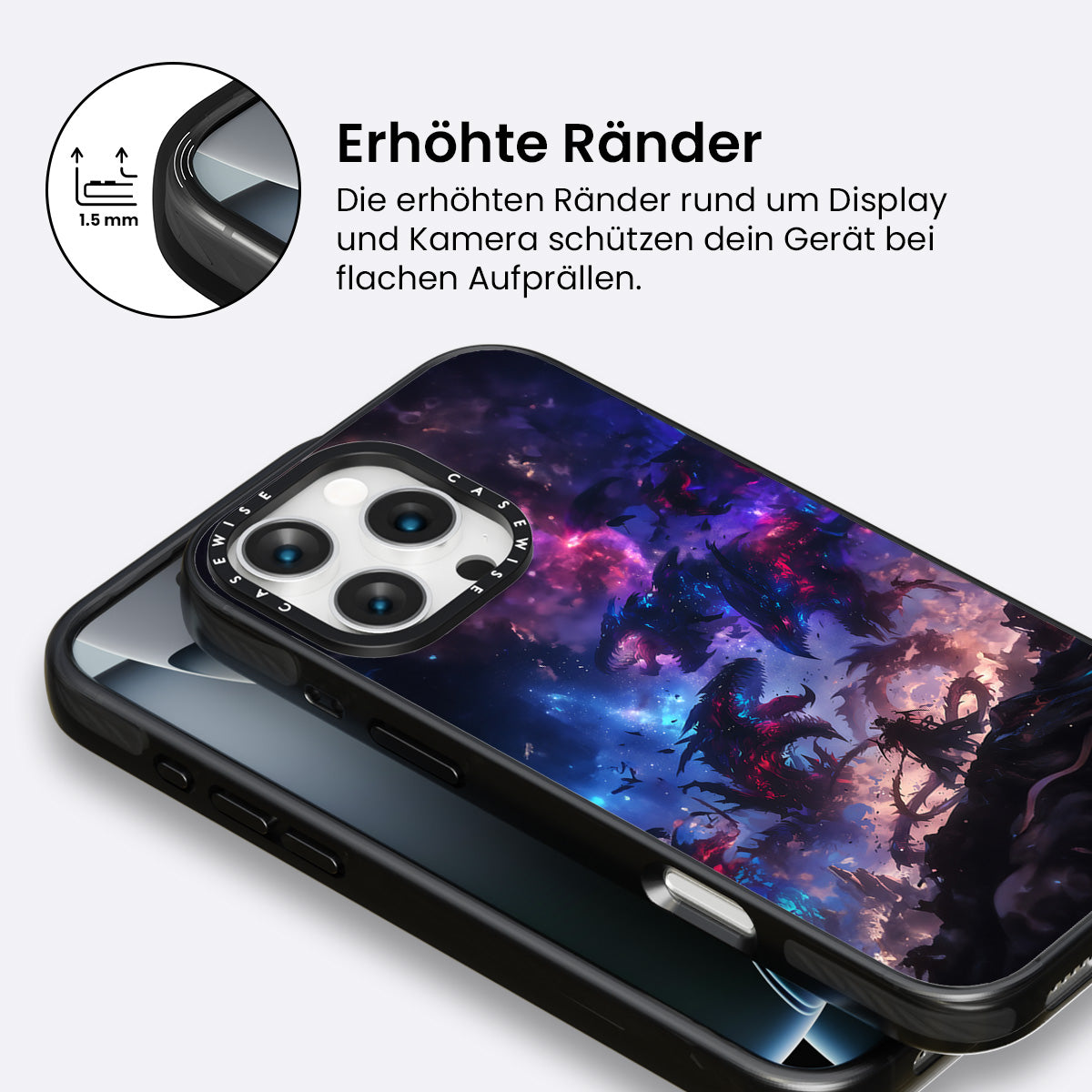 1.5 mm

Erhöhte Ränder

Die erhöhten Ränder rund um Display und Kamera schützen dein Gerät bei flachen Aufprällen.

CASEWISE CASEWISE