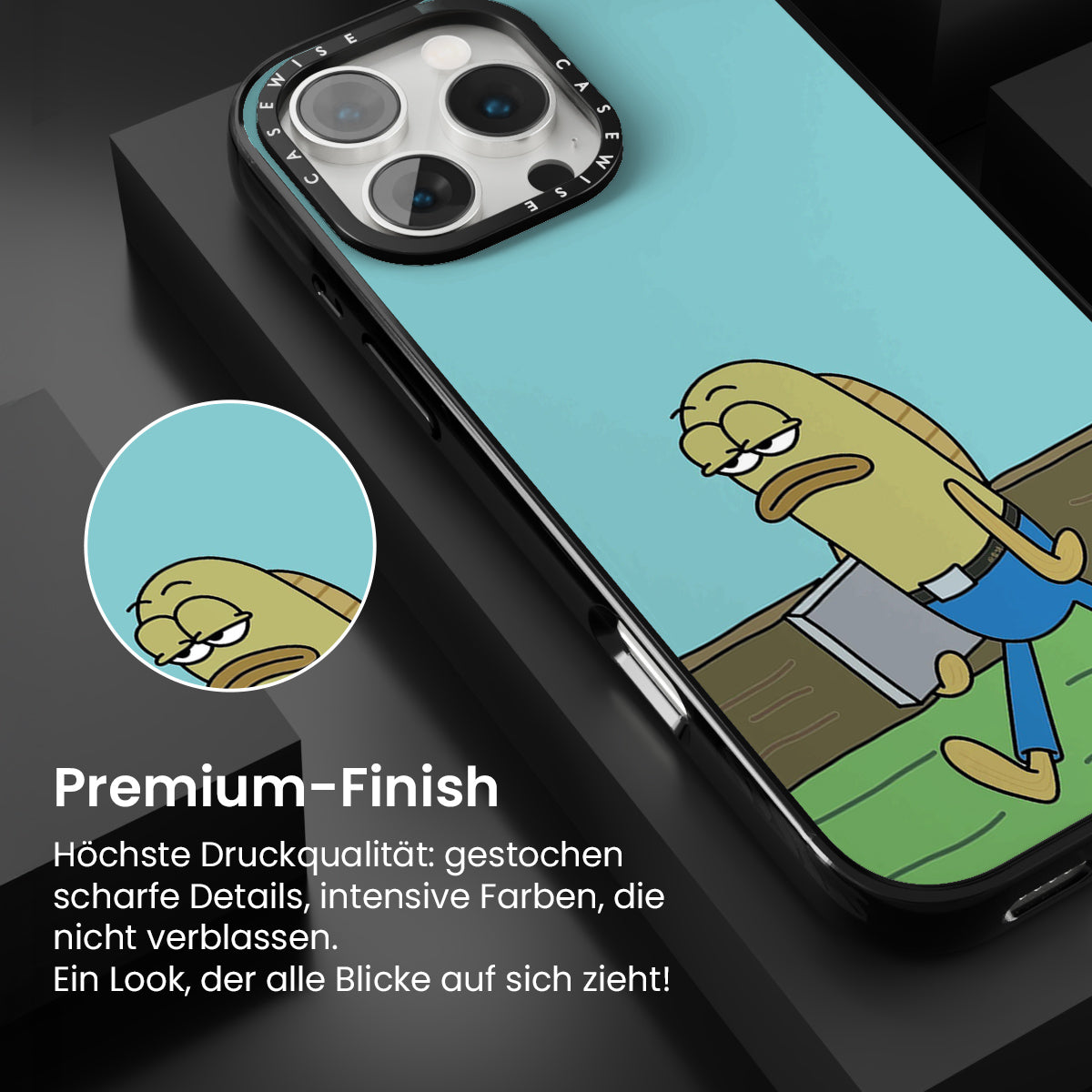 CASEWISE CASEWISE

Premium-Finish

Höchste Druckqualität: gestochen scharfe Details, intensive Farben, die nicht verblassen.
Ein Look, der alle Blicke auf sich zieht!