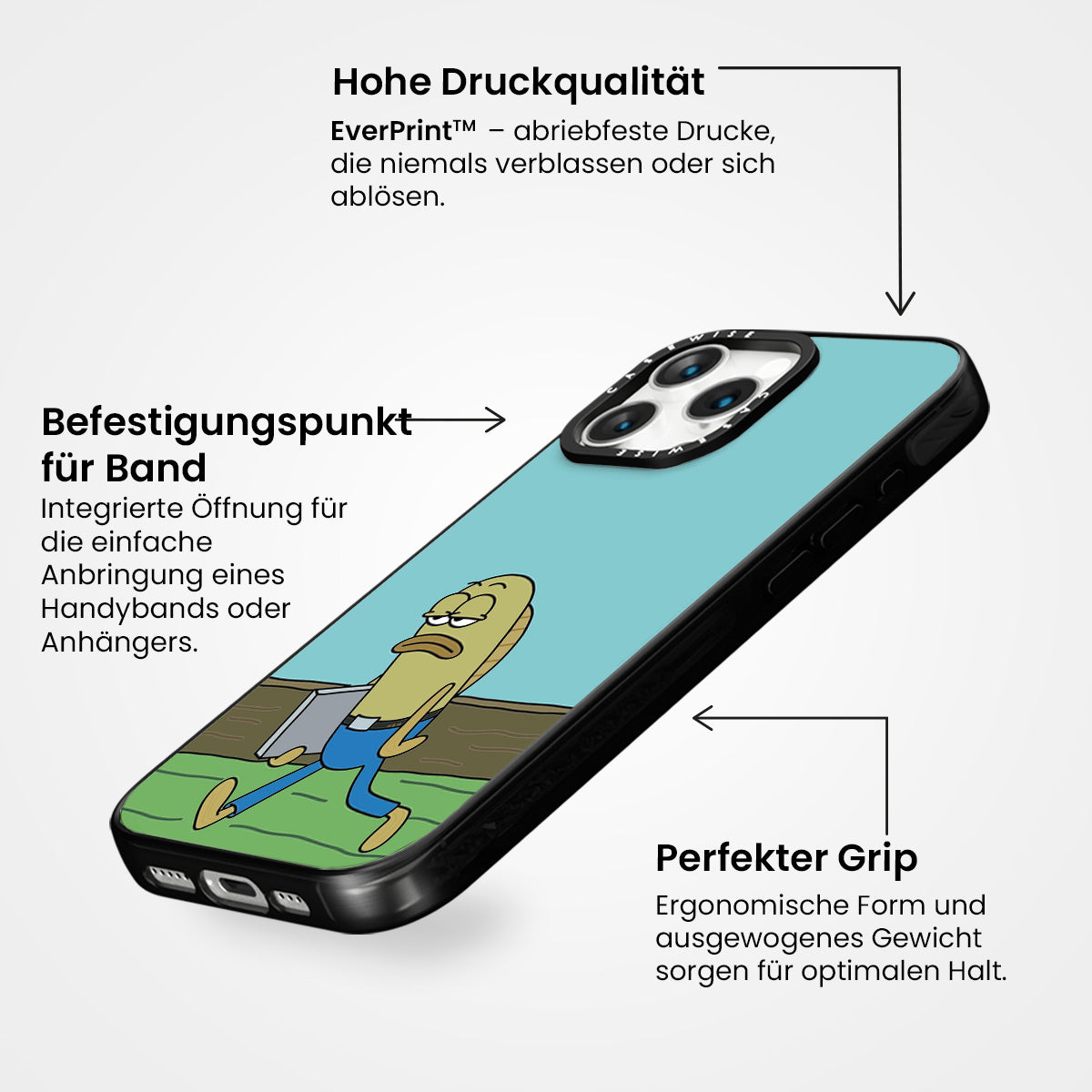 Hohe Druckqualität

EverPrint™ – abriebfeste Drucke, die niemals verblassen oder sich ablösen.

Befestigungspunkt für Band

Integrierte Öffnung für die einfache Anbringung eines Handybands oder Anhängers.

CASEWISE

CASEWISE

Perfekter Grip

Ergonomische Form und ausgewogenes Gewicht sorgen für optimalen Halt.