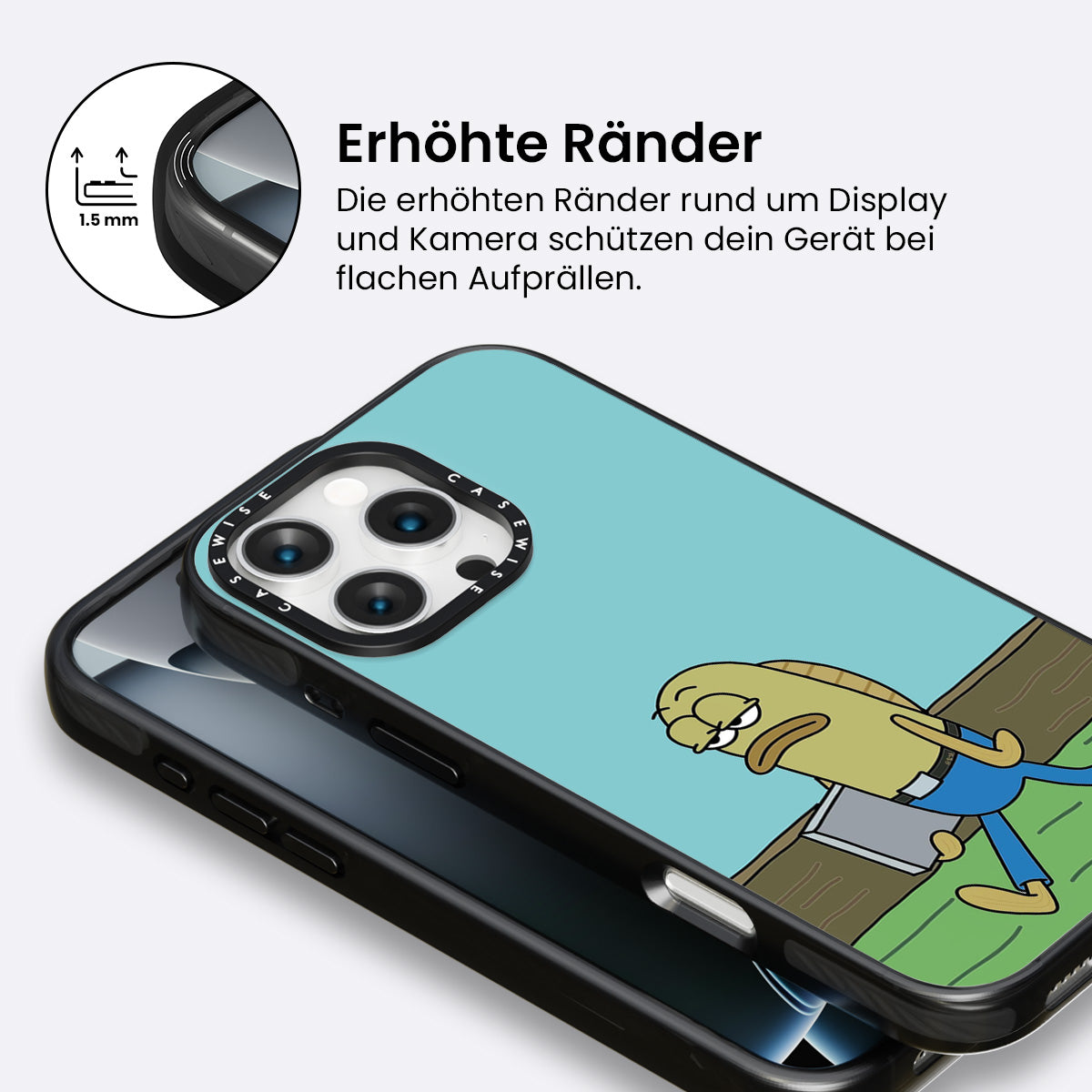 1.5 mm

Erhöhte Ränder

Die erhöhten Ränder rund um Display und Kamera schützen dein Gerät bei flachen Aufprällen.

CASEWISE CASEWISE