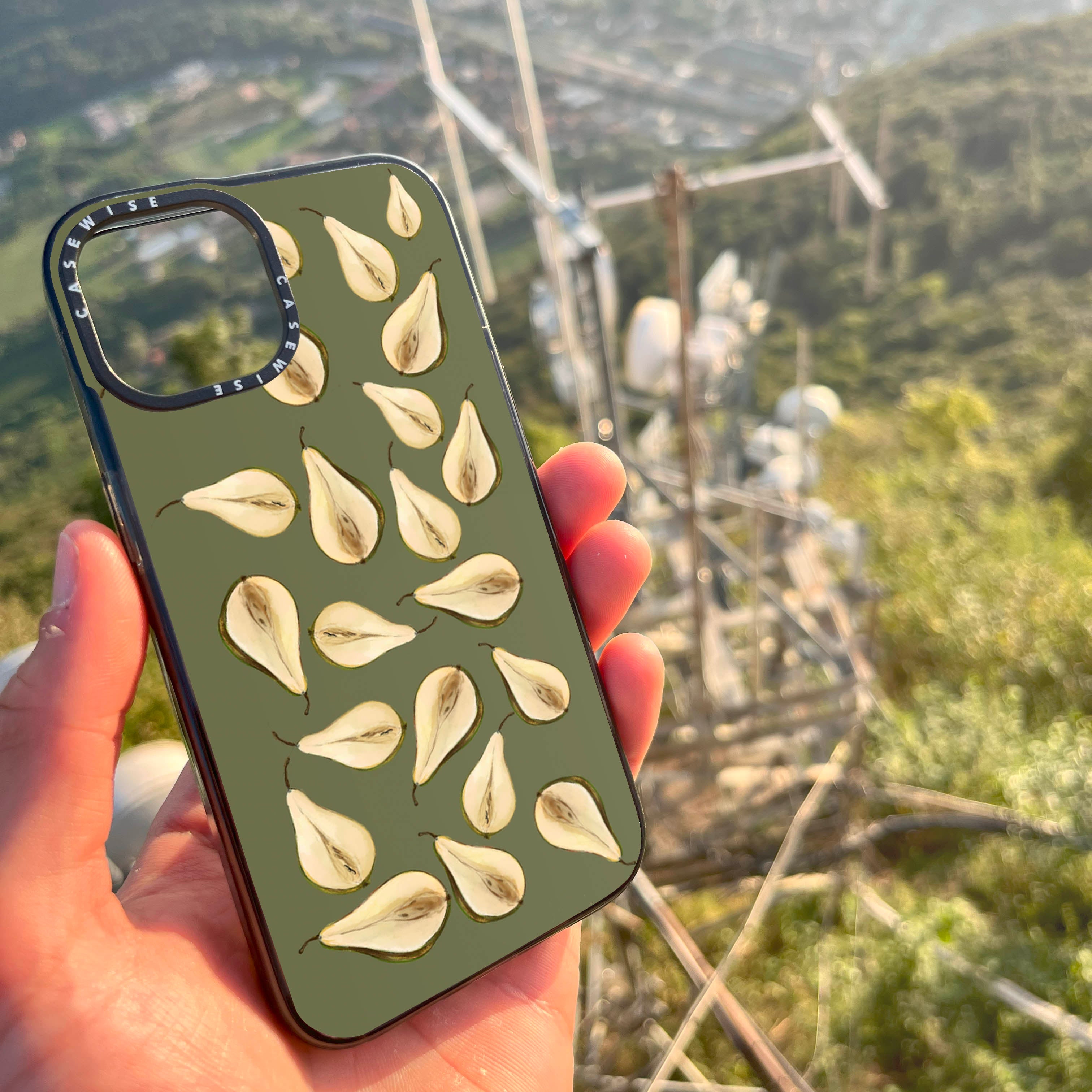 CASEWISE
CASEWISE