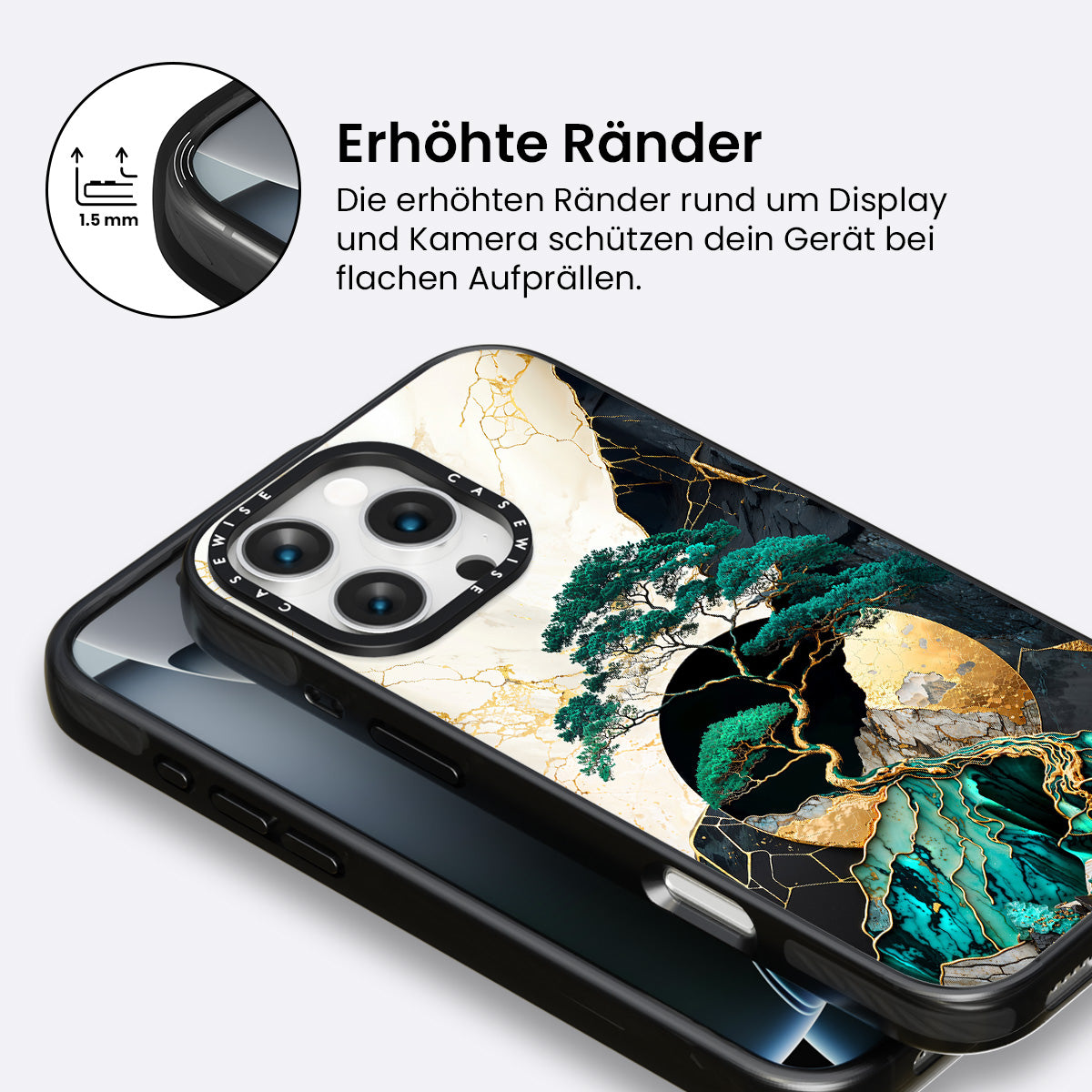 1.5 mm

Erhöhte Ränder

Die erhöhten Ränder rund um Display und Kamera schützen dein Gerät bei flachen Aufprällen.

CASEWISE CASEWISE