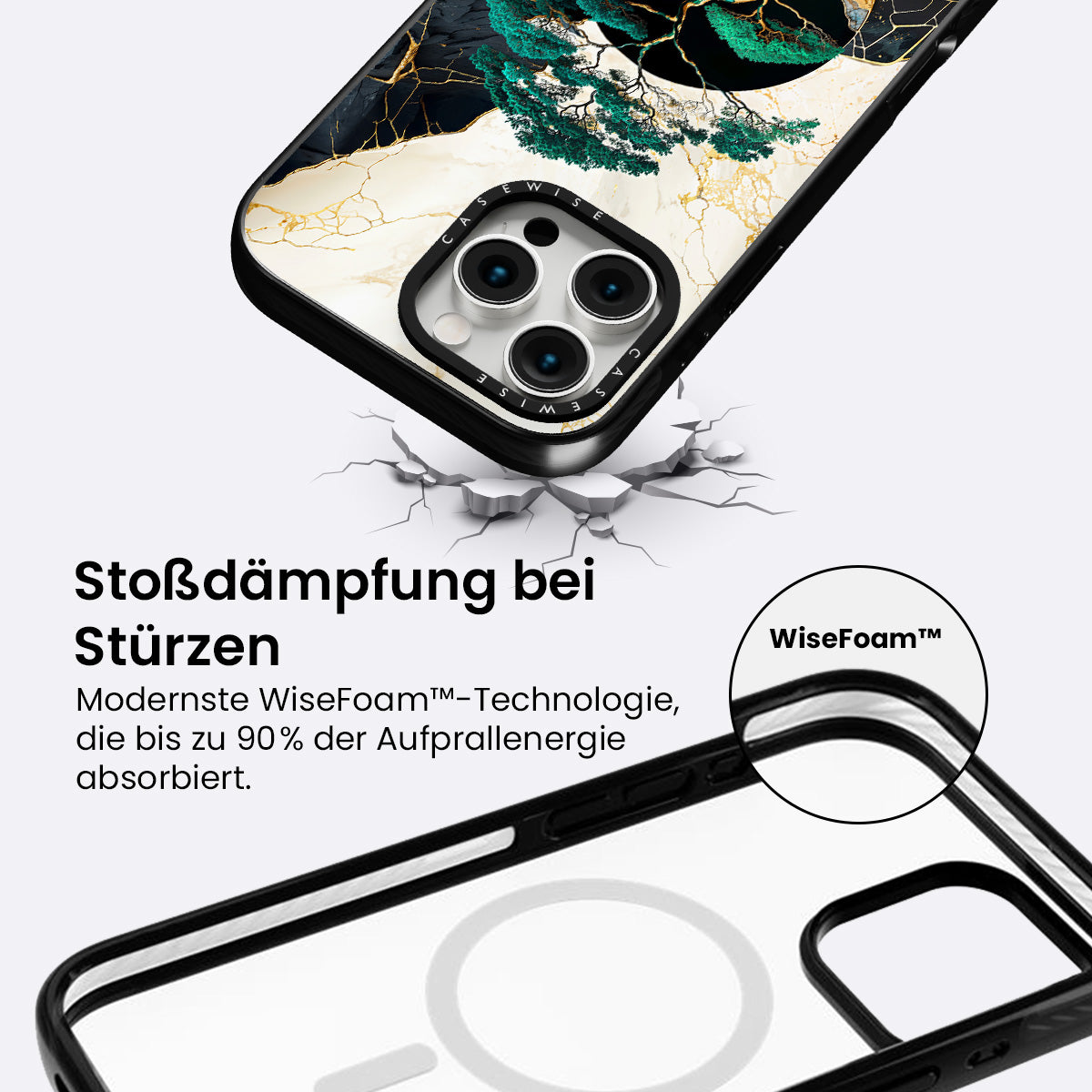 CASEWISE

CASEWISE

Stoßdämpfung bei Stürzen

Modernste WiseFoam™-Technologie, die bis zu 90% der Aufprallenergie absorbiert.

WiseFoam™