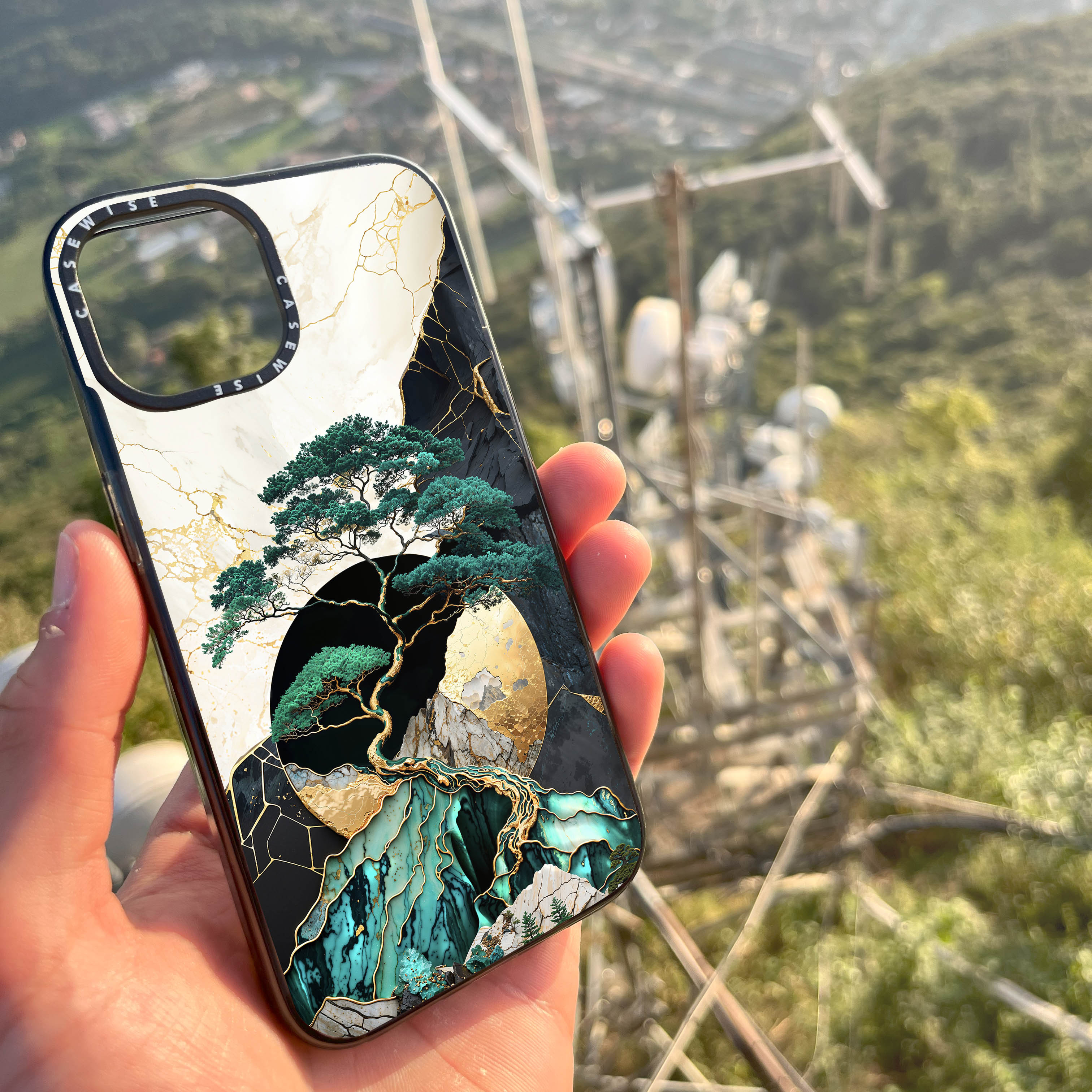 CASEWISE CASEWISE