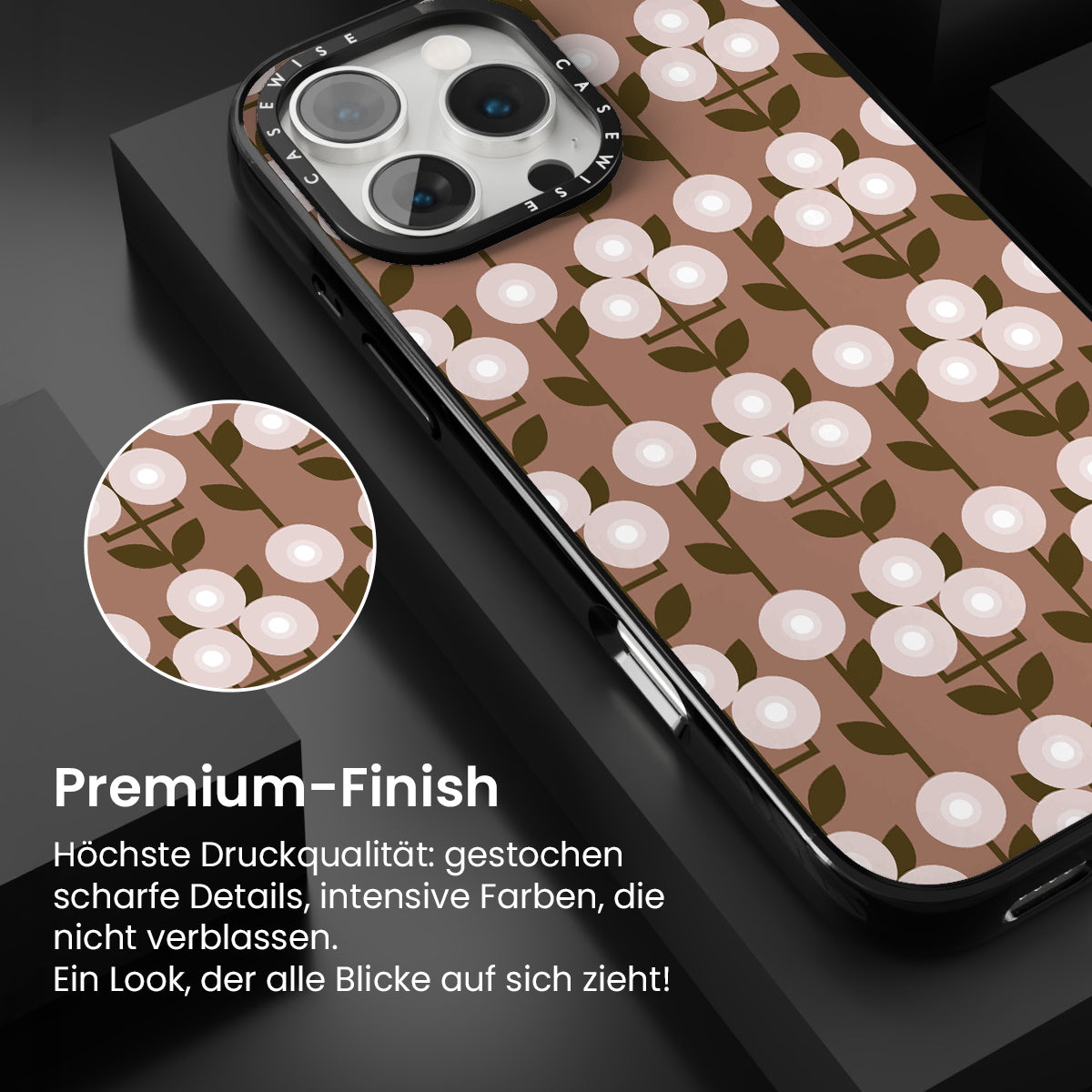 CASEWISE CASEWISE

Premium-Finish

Höchste Druckqualität: gestochen scharfe Details, intensive Farben, die nicht verblassen.
Ein Look, der alle Blicke auf sich zieht!