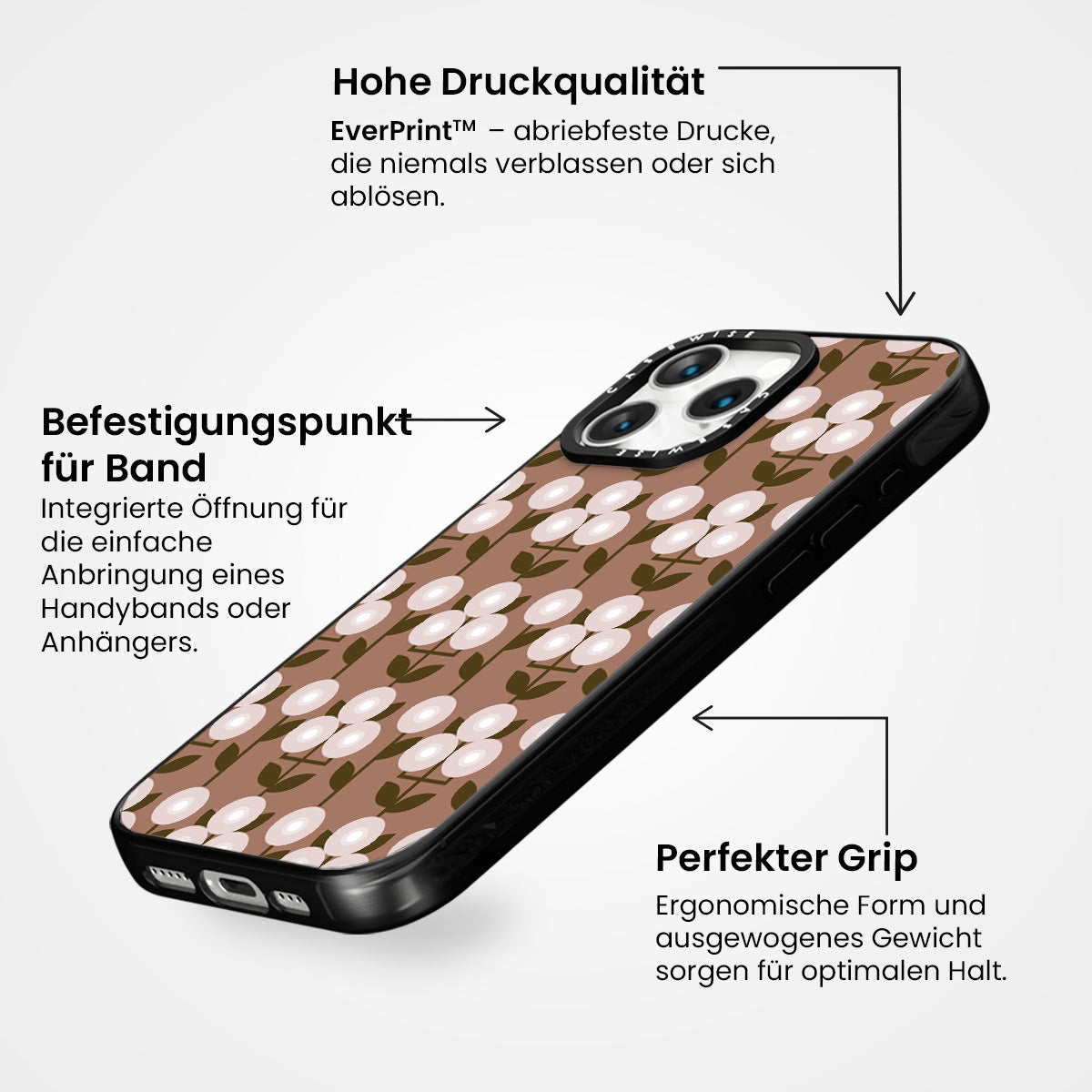 Hohe Druckqualität

EverPrint™ – abriebfeste Drucke, die niemals verblassen oder sich ablösen.

Befestigungspunkt für Band

Integrierte Öffnung für die einfache Anbringung eines Handybands oder Anhängers.

CASEWISE

CASEWISE

Perfekter Grip

Ergonomische Form und ausgewogenes Gewicht sorgen für optimalen Halt.