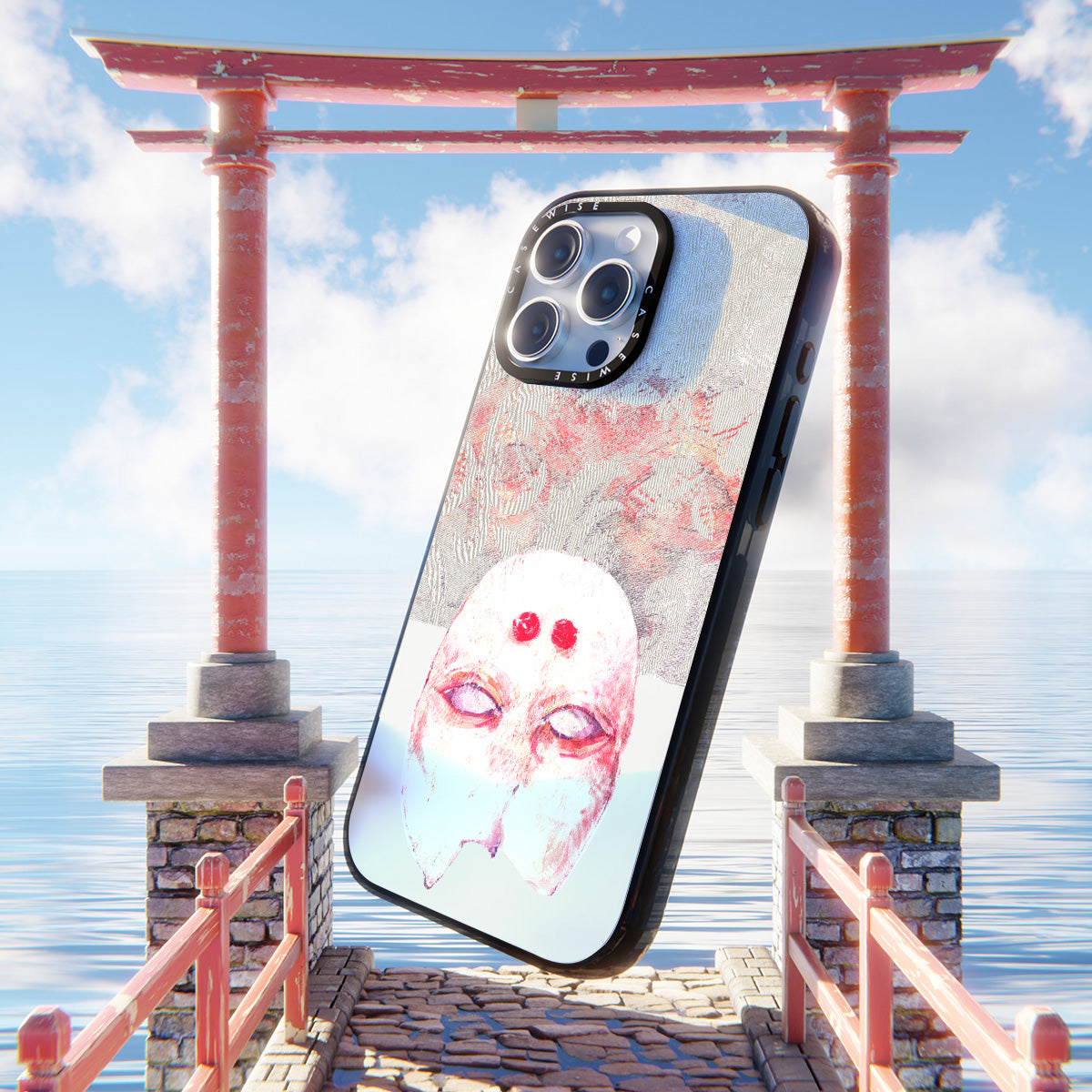 CASEWISE CASEWISE