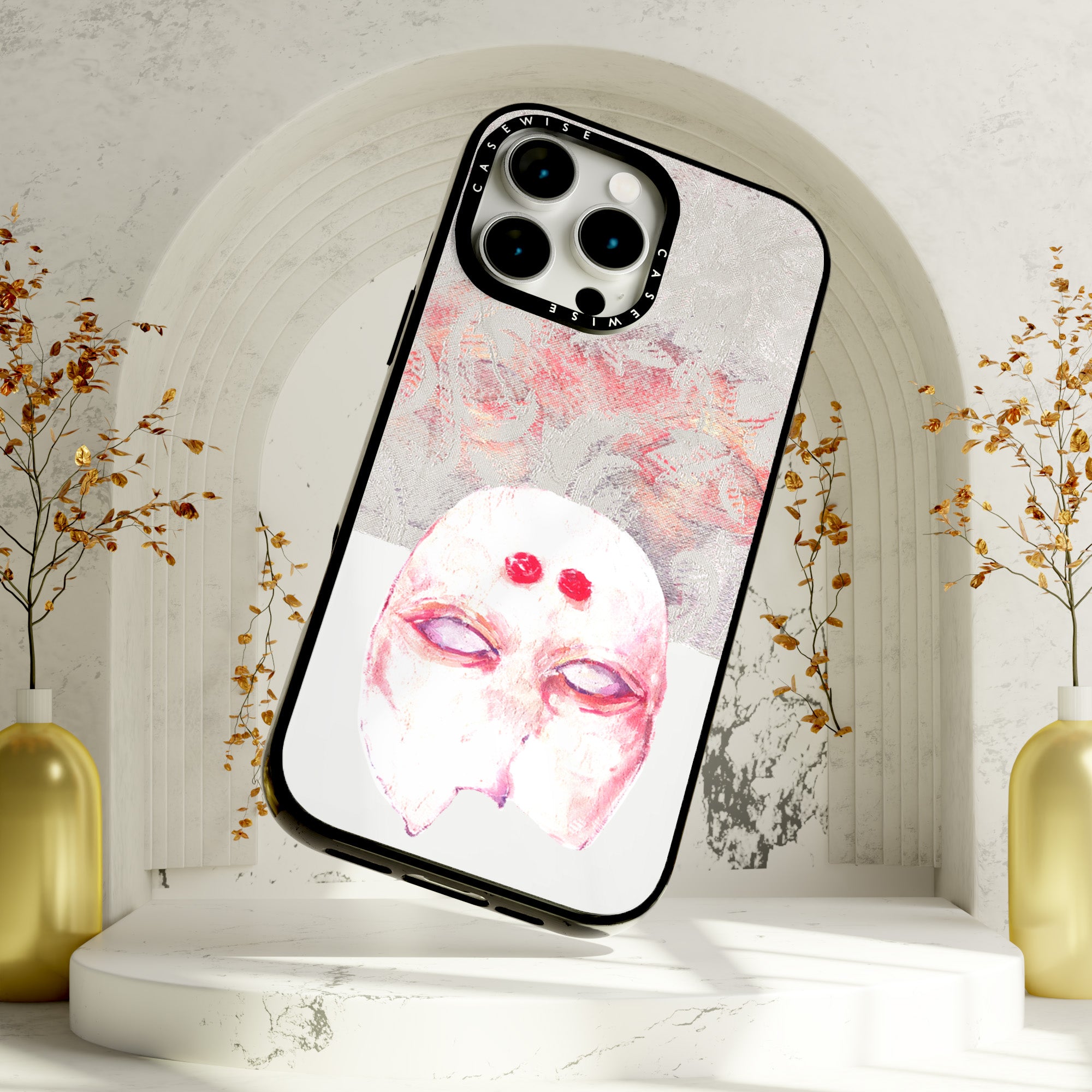 CASEWISE CASEWISE