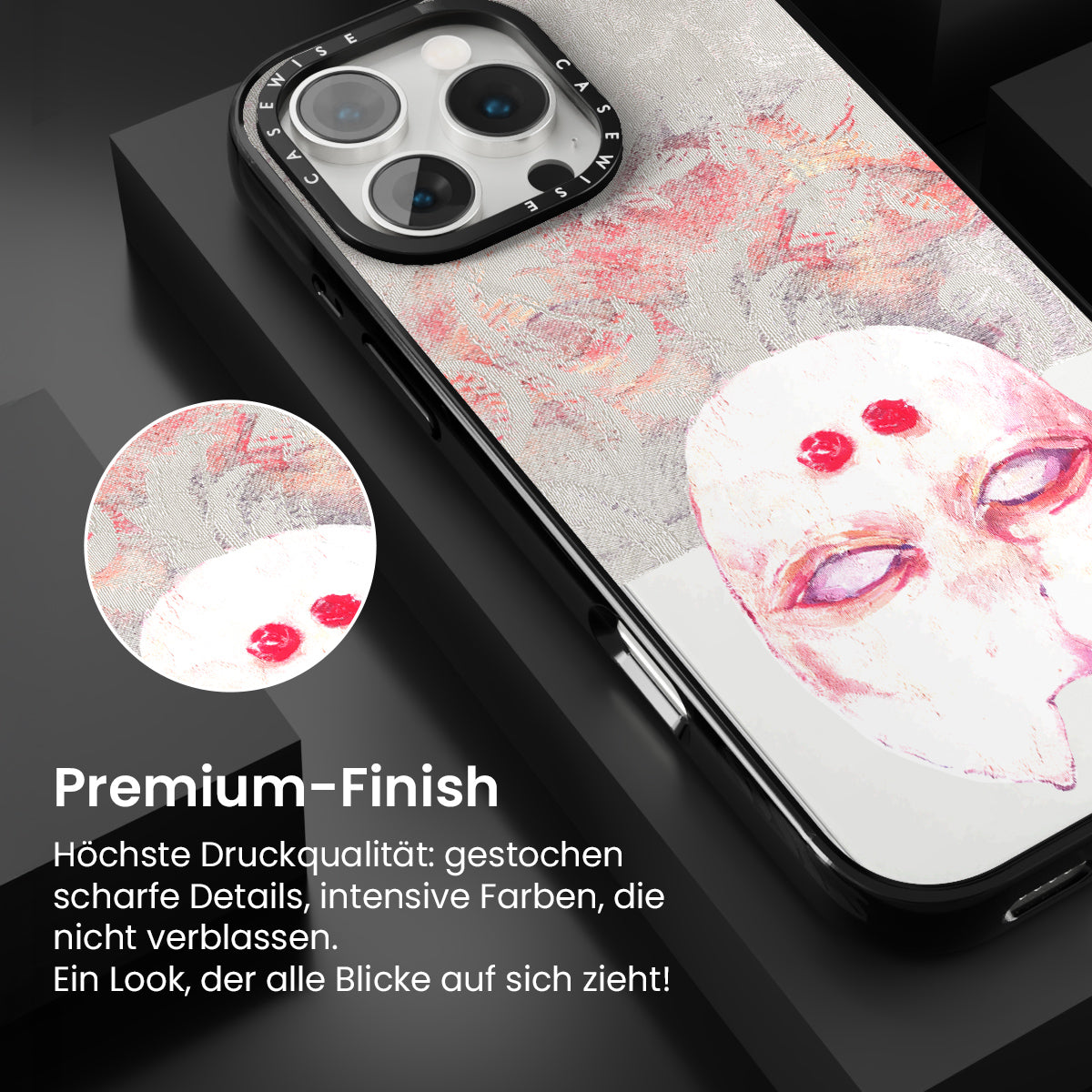 CASEWISE CASEWISE

Premium-Finish

Höchste Druckqualität: gestochen scharfe Details, intensive Farben, die nicht verblassen.
Ein Look, der alle Blicke auf sich zieht!