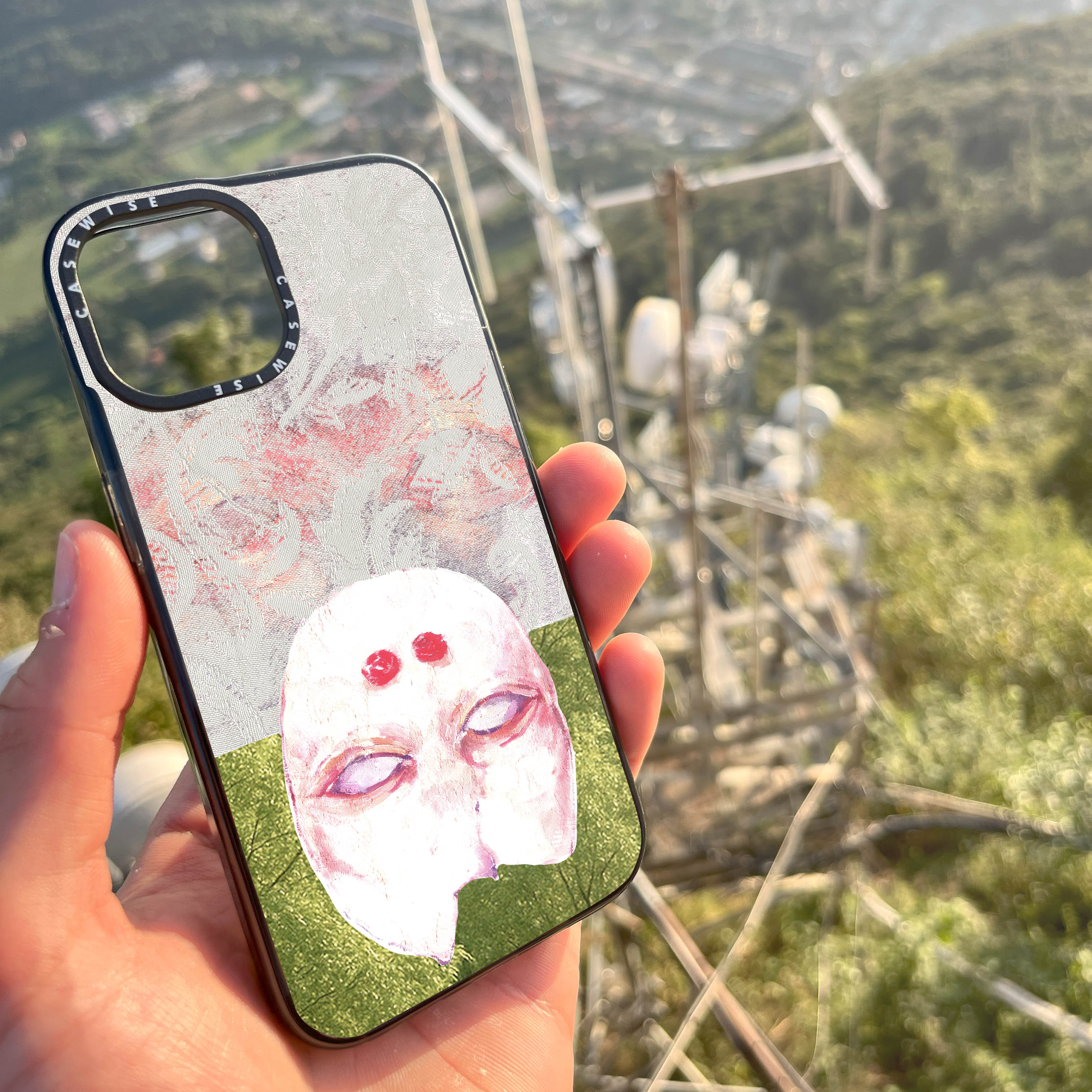 CASEWISE CASEWISE