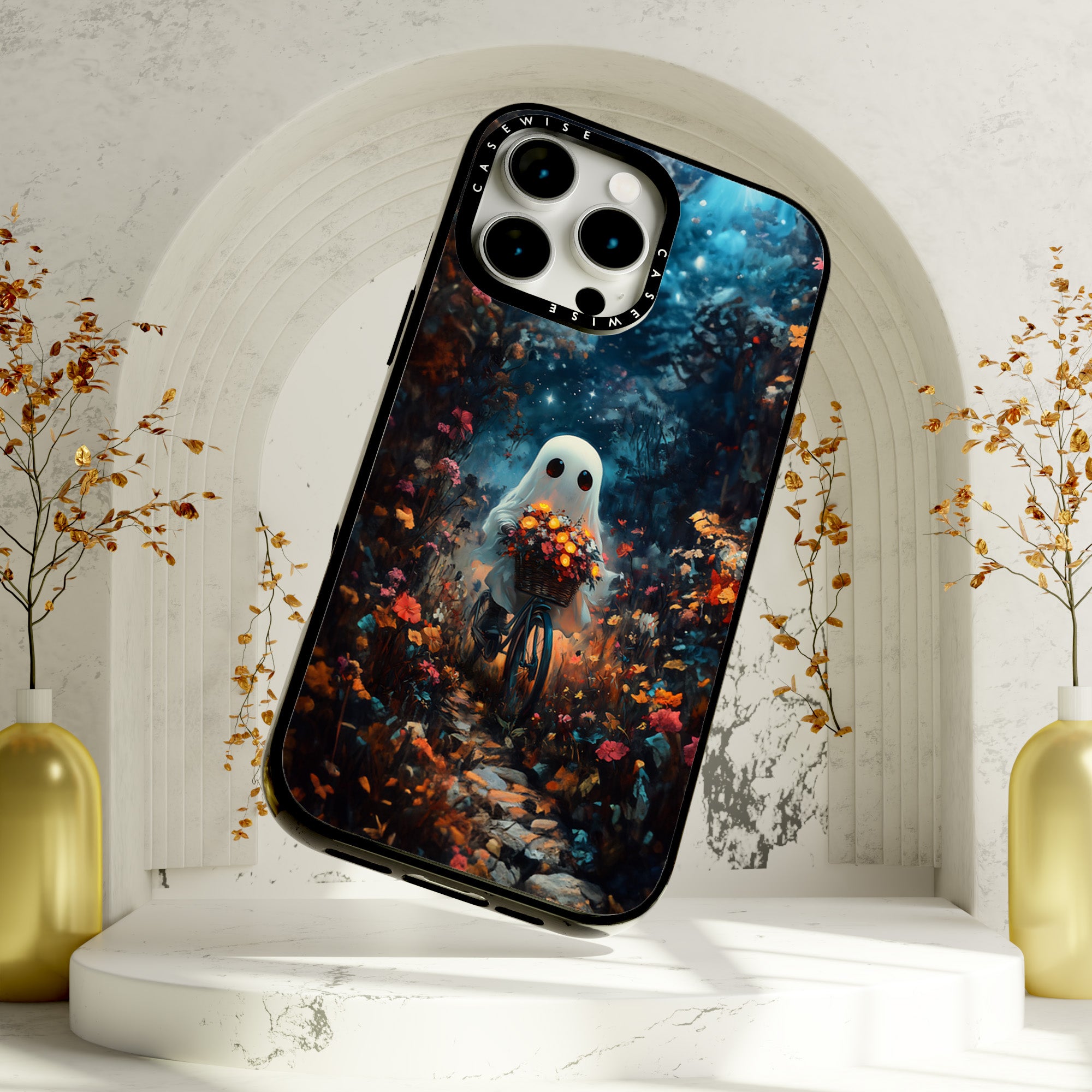 CASEWISE
CASEWISE