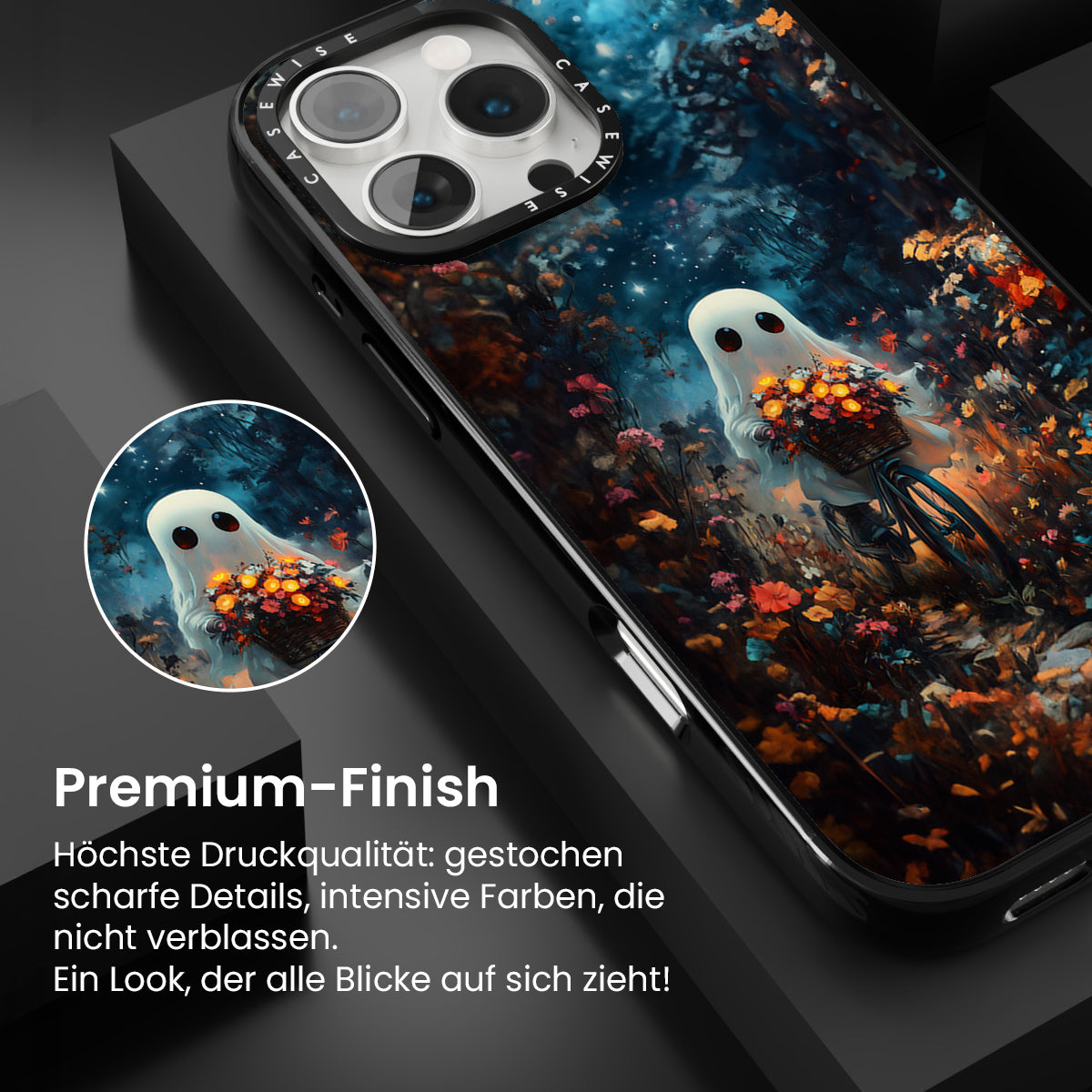 CASEWISE CASEWISE

Premium-Finish

Höchste Druckqualität: gestochen scharfe Details, intensive Farben, die nicht verblassen.
Ein Look, der alle Blicke auf sich zieht!