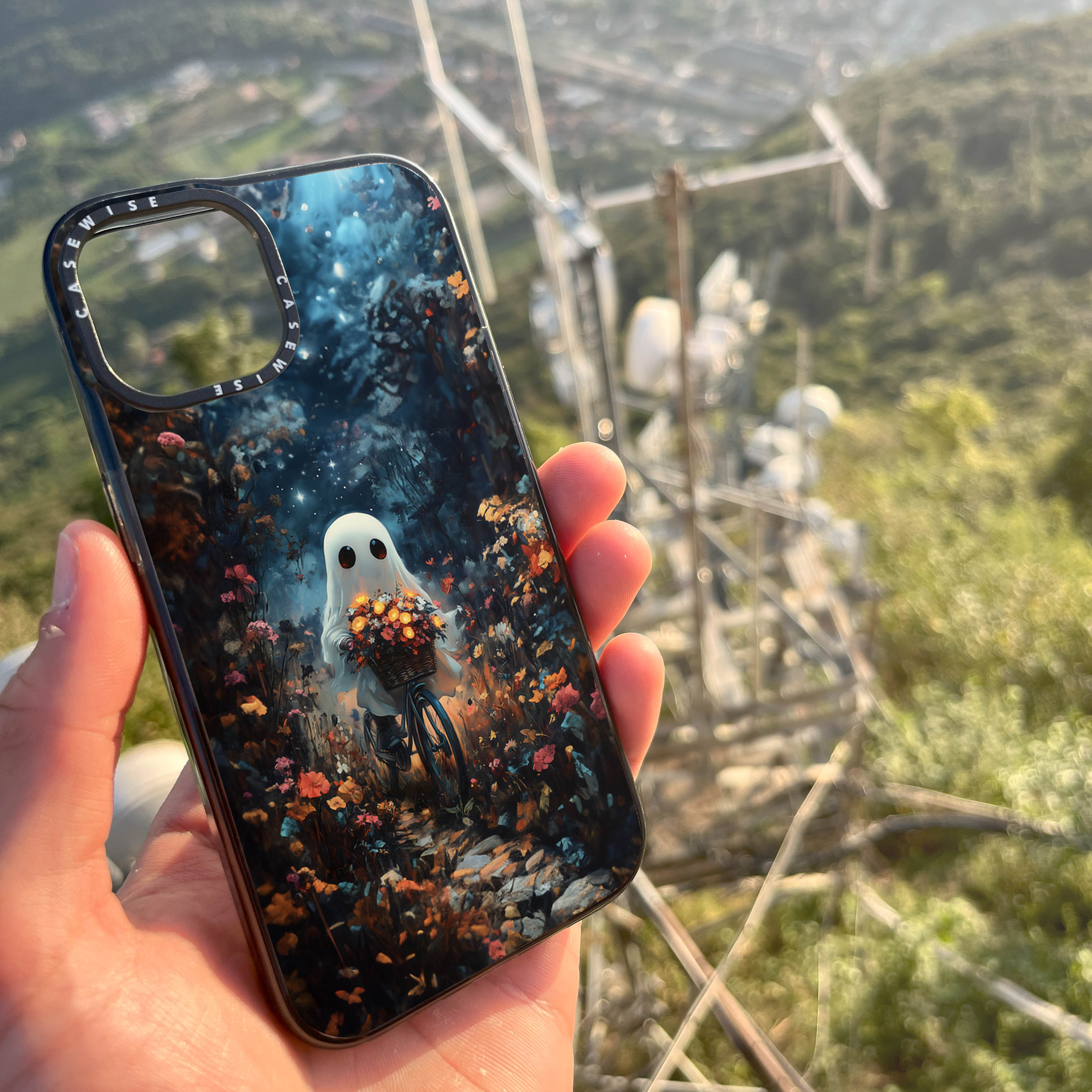 CASEWISE CASEWISE