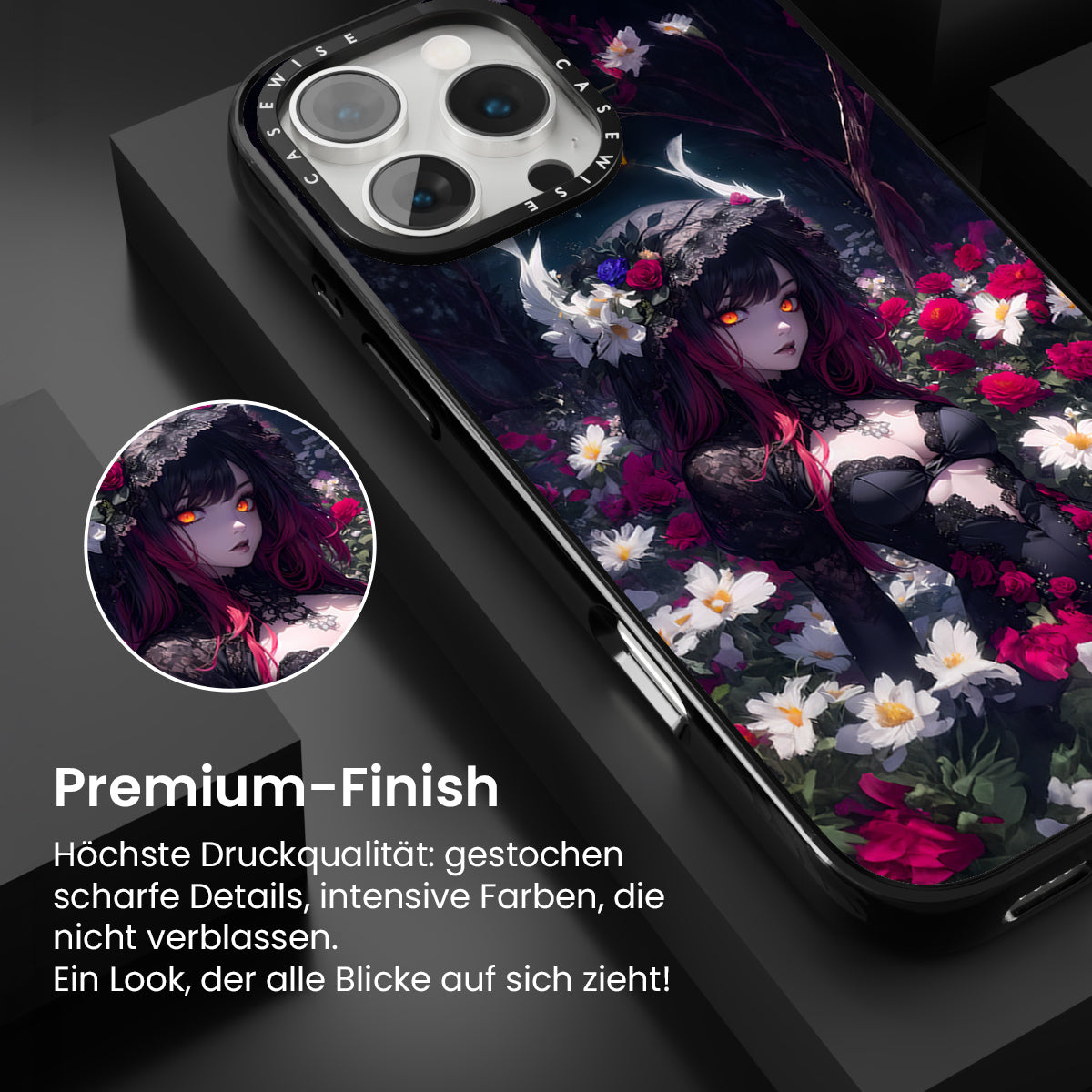 CASEWISE CASEWISE

Premium-Finish

Höchste Druckqualität: gestochen scharfe Details, intensive Farben, die nicht verblassen.
Ein Look, der alle Blicke auf sich zieht!