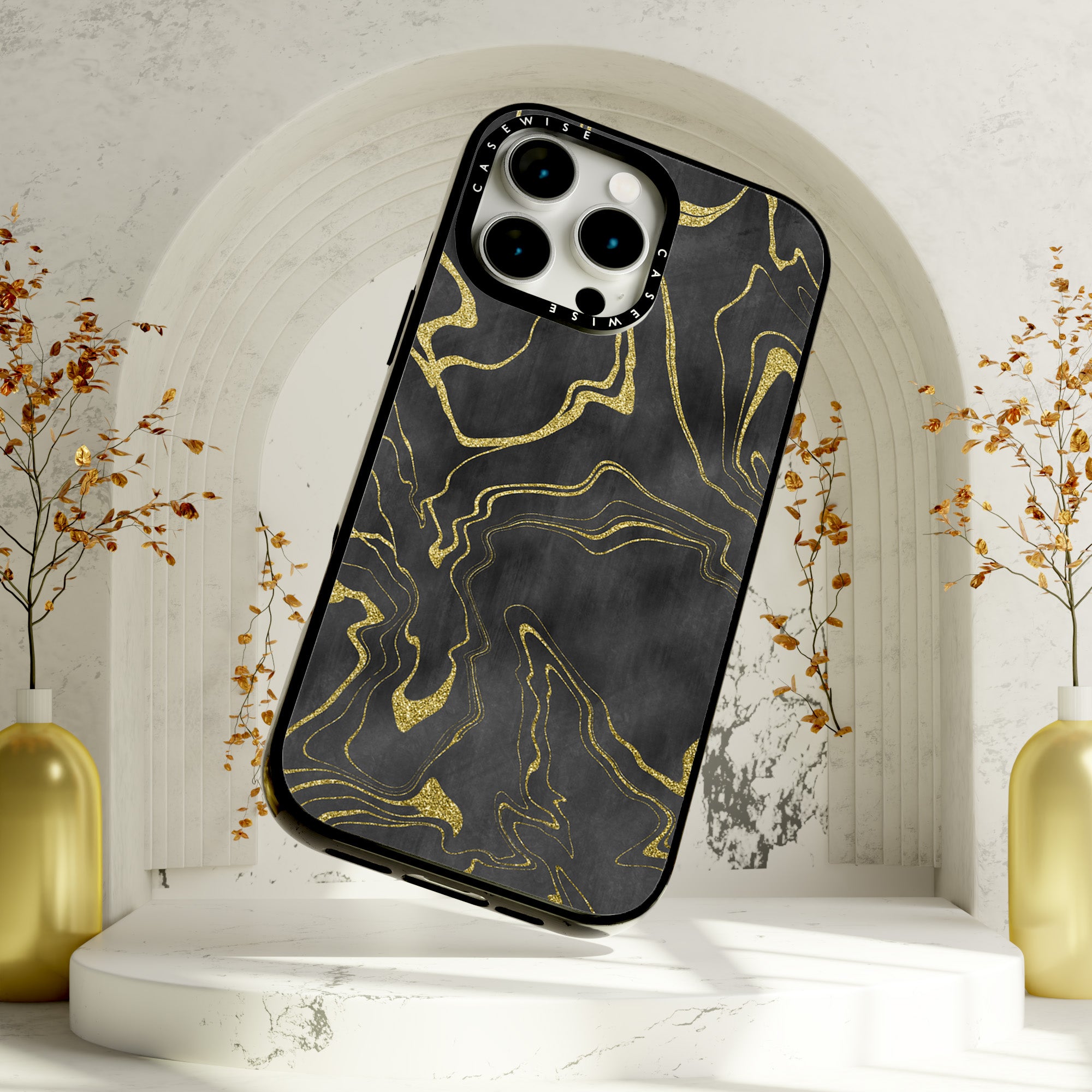 CASEWISE
CASEWISE