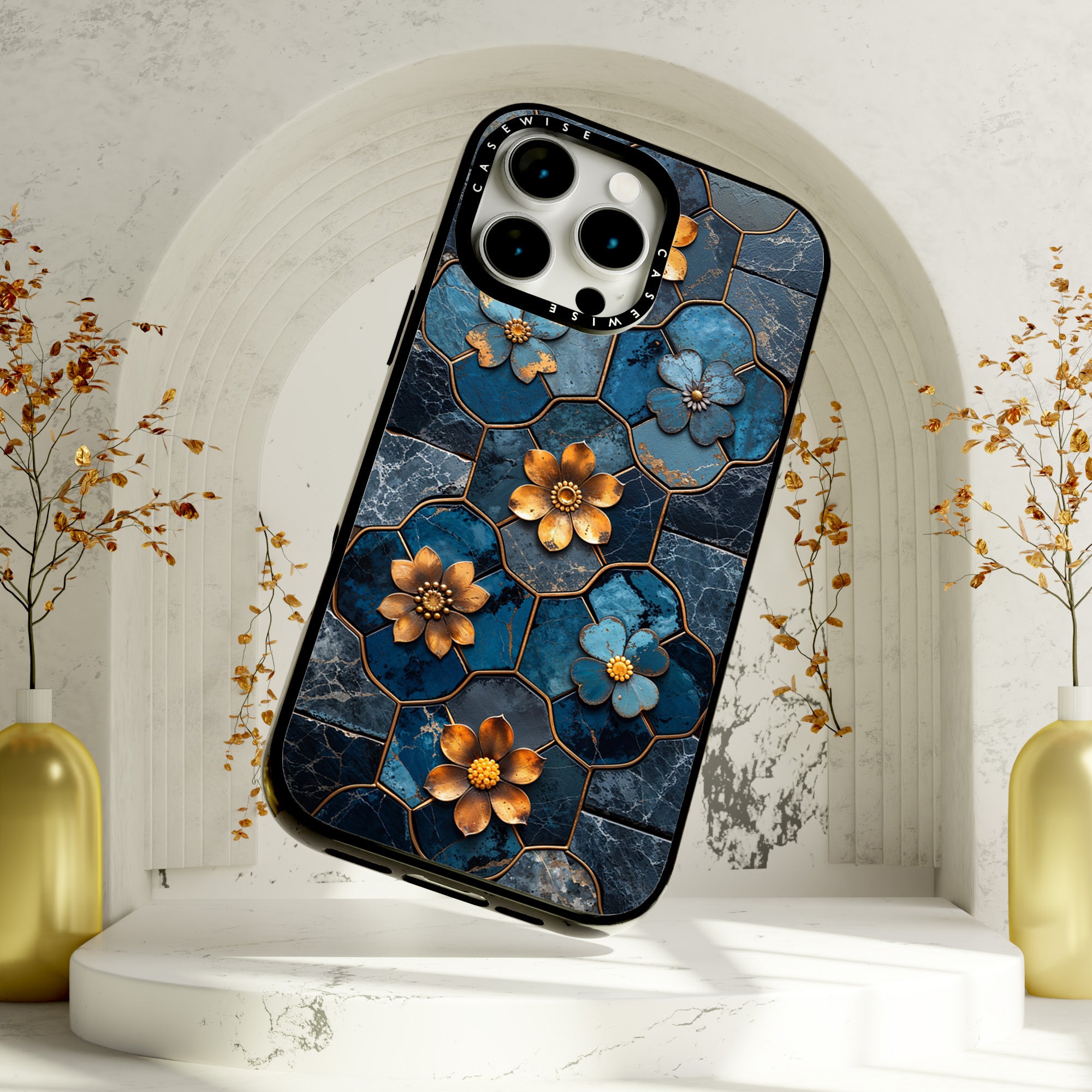 CASEWISE CASEWISE