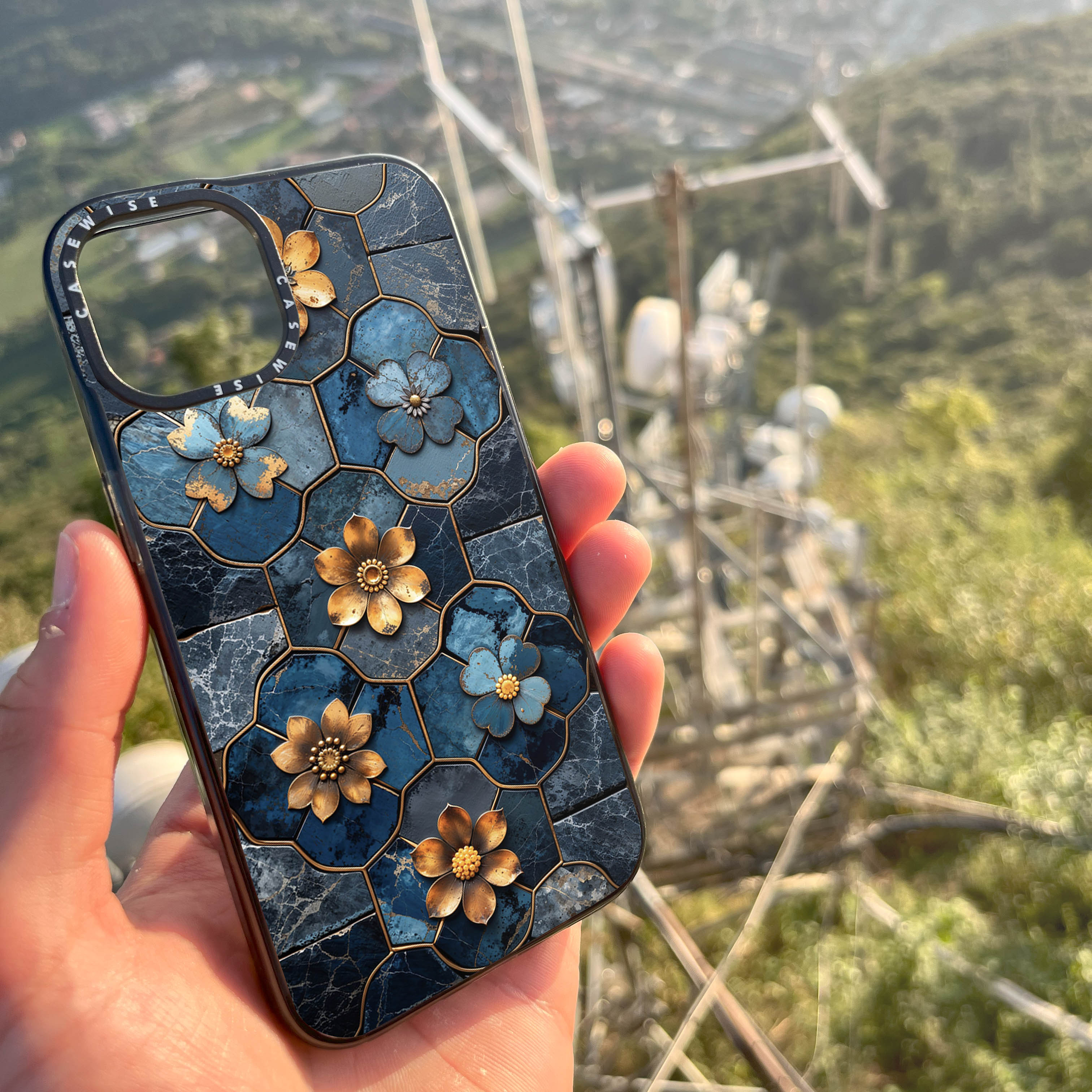 CASEWISE CASEWISE