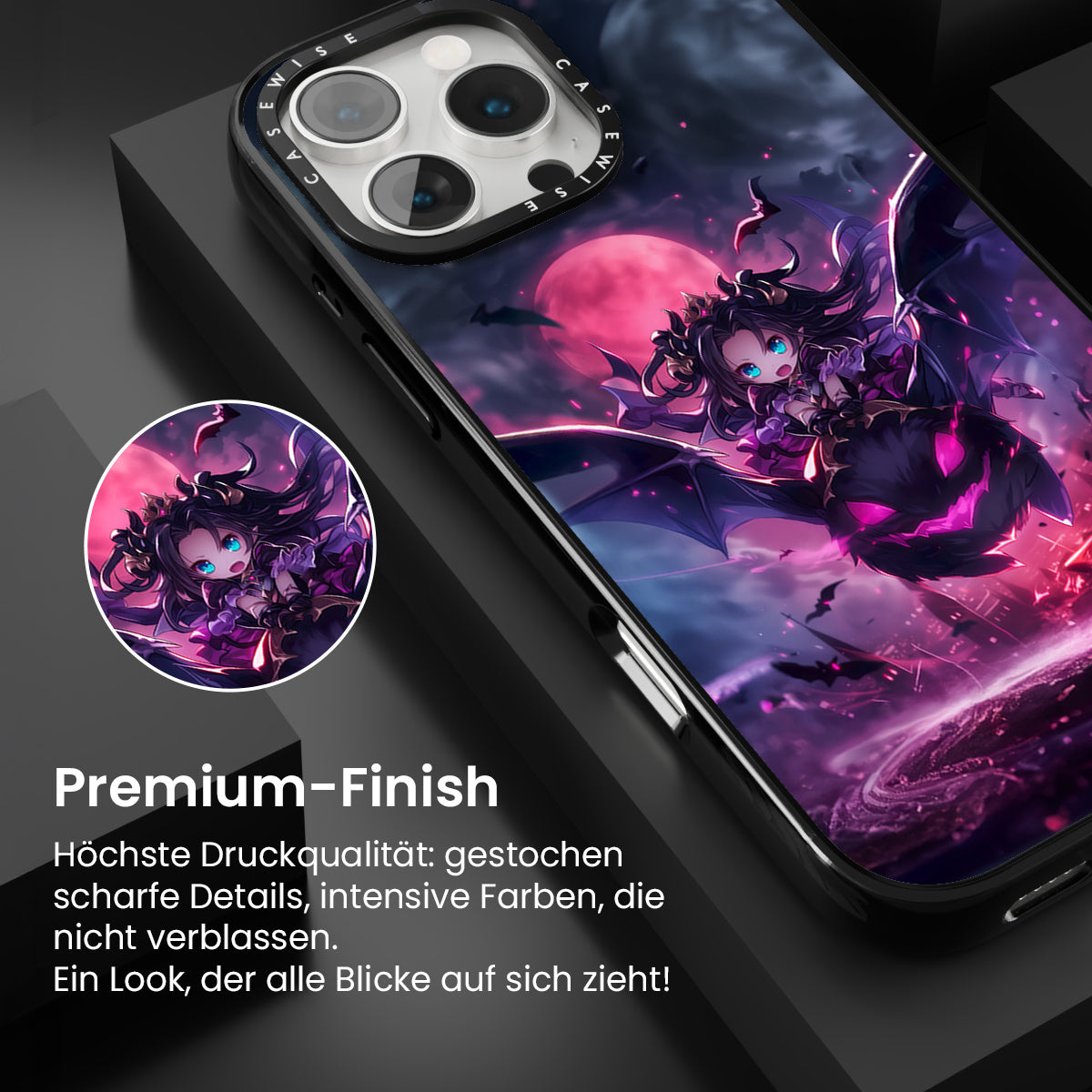 CASEWISE CASEWISE

Premium-Finish

Höchste Druckqualität: gestochen scharfe Details, intensive Farben, die nicht verblassen.
Ein Look, der alle Blicke auf sich zieht!